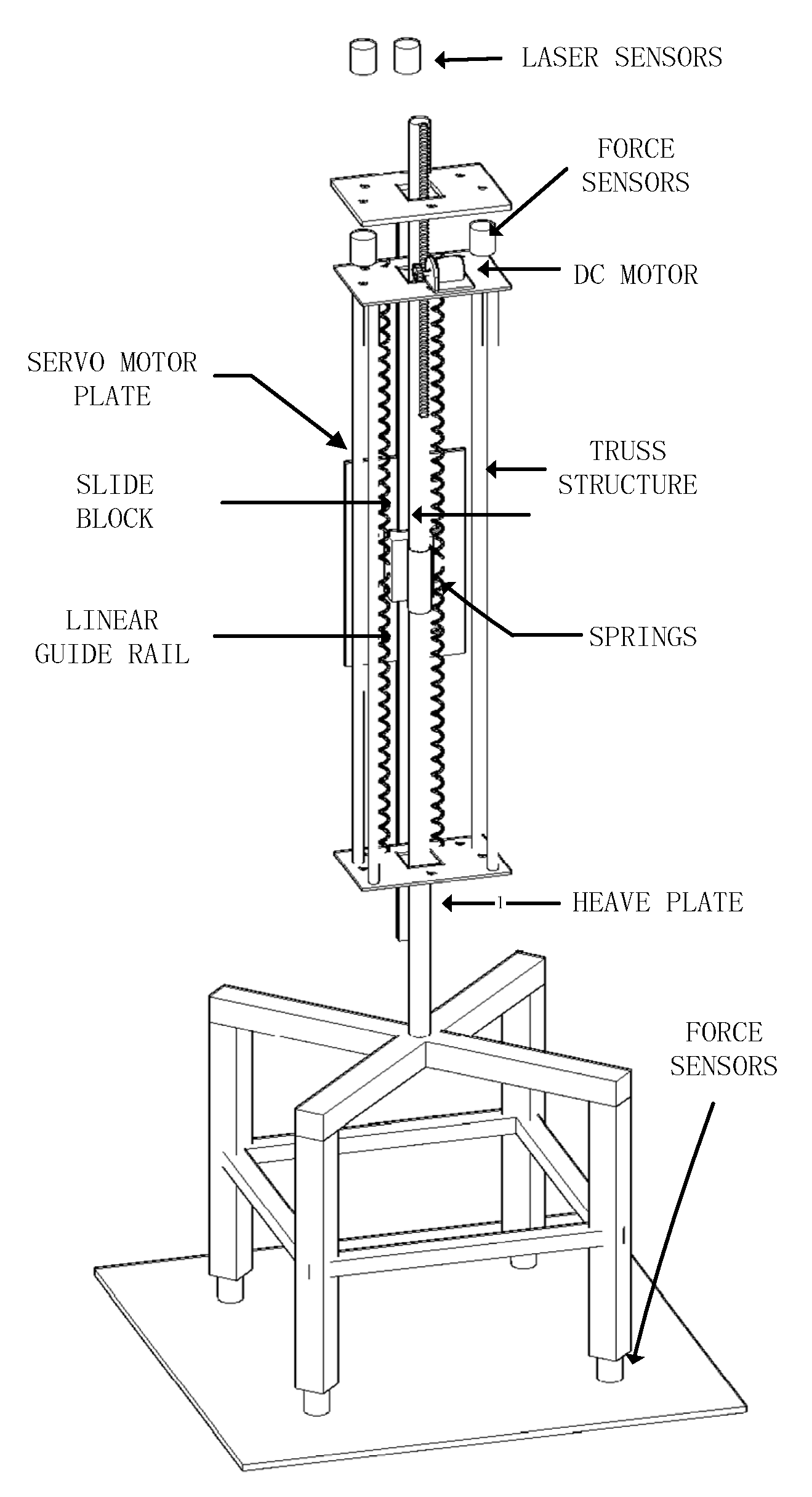 LASER SENSORS

FORCE SENSORS

DC MOTOR

SERVO MOTOR PLATE

TRUSS STRUCTURE

SLIDE BLOCK

LINEAR GUIDE RAIL

SPRINGS

HEAVE PLATE

FORCE SENSORS