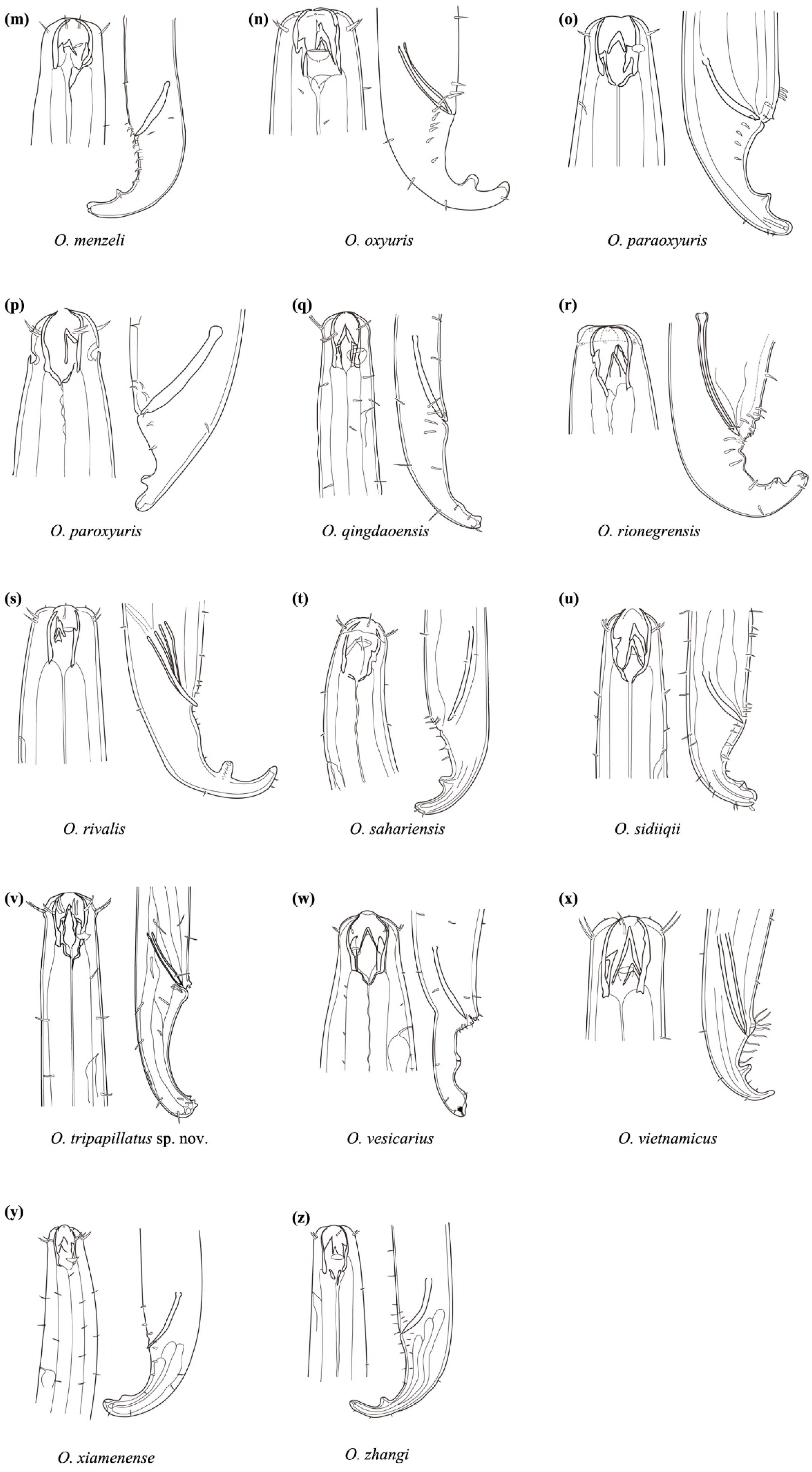 (m)

O. menzeli

(n)

O. oxyuris

(o)

O. paraoxyuris

(p)

O. paroxyuris

(q)

O. qingdaoensis

(r)

O. rionegrensis

(s)

O. rivalis

(t)

O. sahariensis

(u)

O. sidiiqii

(v)

O. tripapillatus sp. nov.

(w)

O. vesicarius

(x)

O. vietnamicus

(y)

O. xiamenense

(z)

O. zhangi