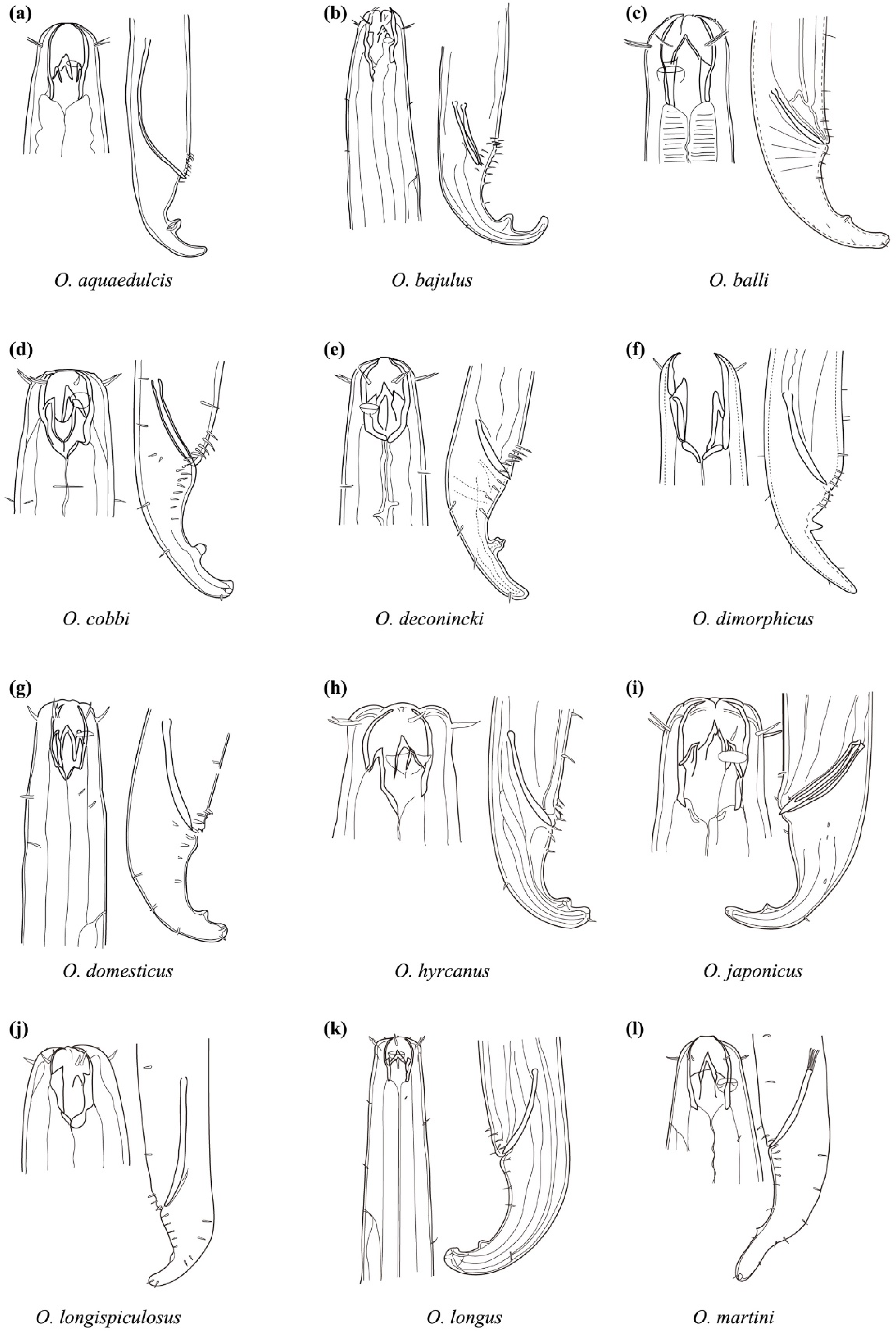 (a)

O. aquaedulcis

(b)

O. bajulus

(c)

O. balli

(d)

O. cobbi

(e)

O. deconincki

(f)

O. dimorphicus

(g)

O. domesticus

(h)

O. hyrcanus

(i)

O. japonicus

(j)

O. longispiculosus

(k)

O. longus

(l)

O. martini