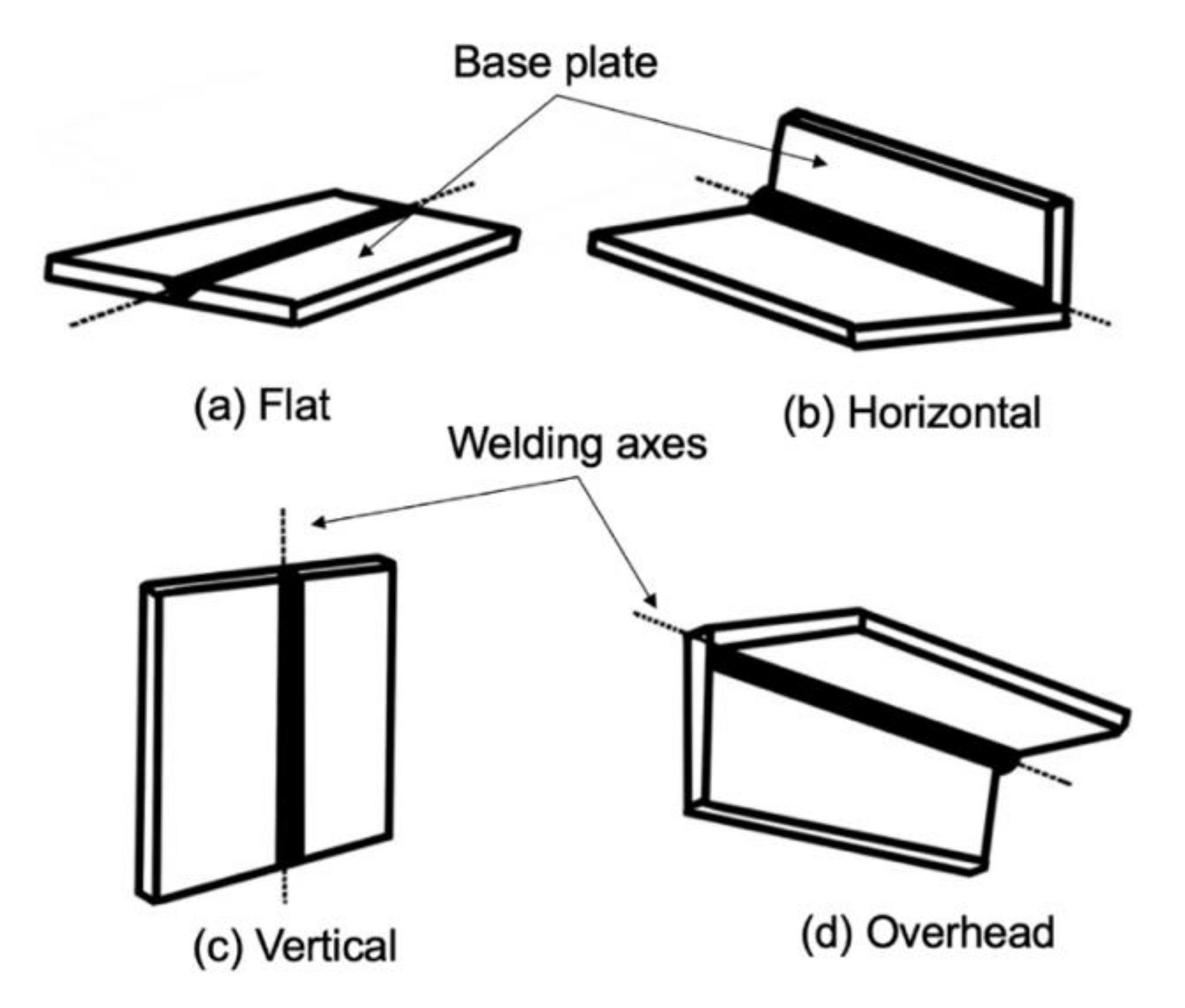 Base plate

(a) Flat

(b) Horizontal

Welding axes

(c) Vertical

(d) Overhead