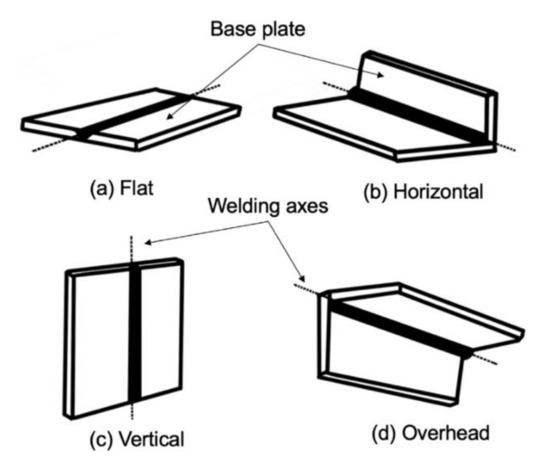 Base plate

(a) Flat

(b) Horizontal

Welding axes

(c) Vertical

(d) Overhead