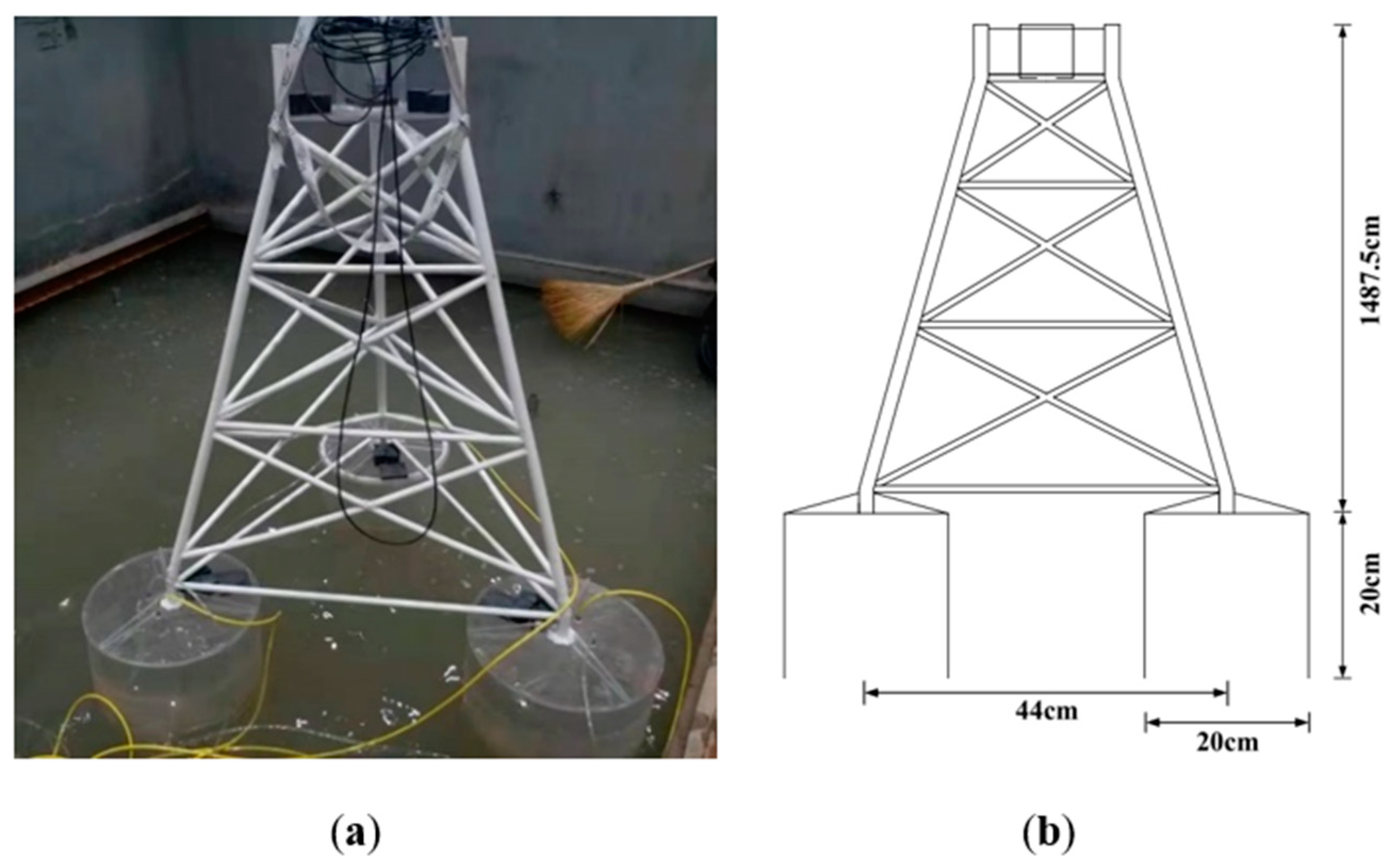 1487.5cm

20cm

44cm

20cm

(a)

(b)