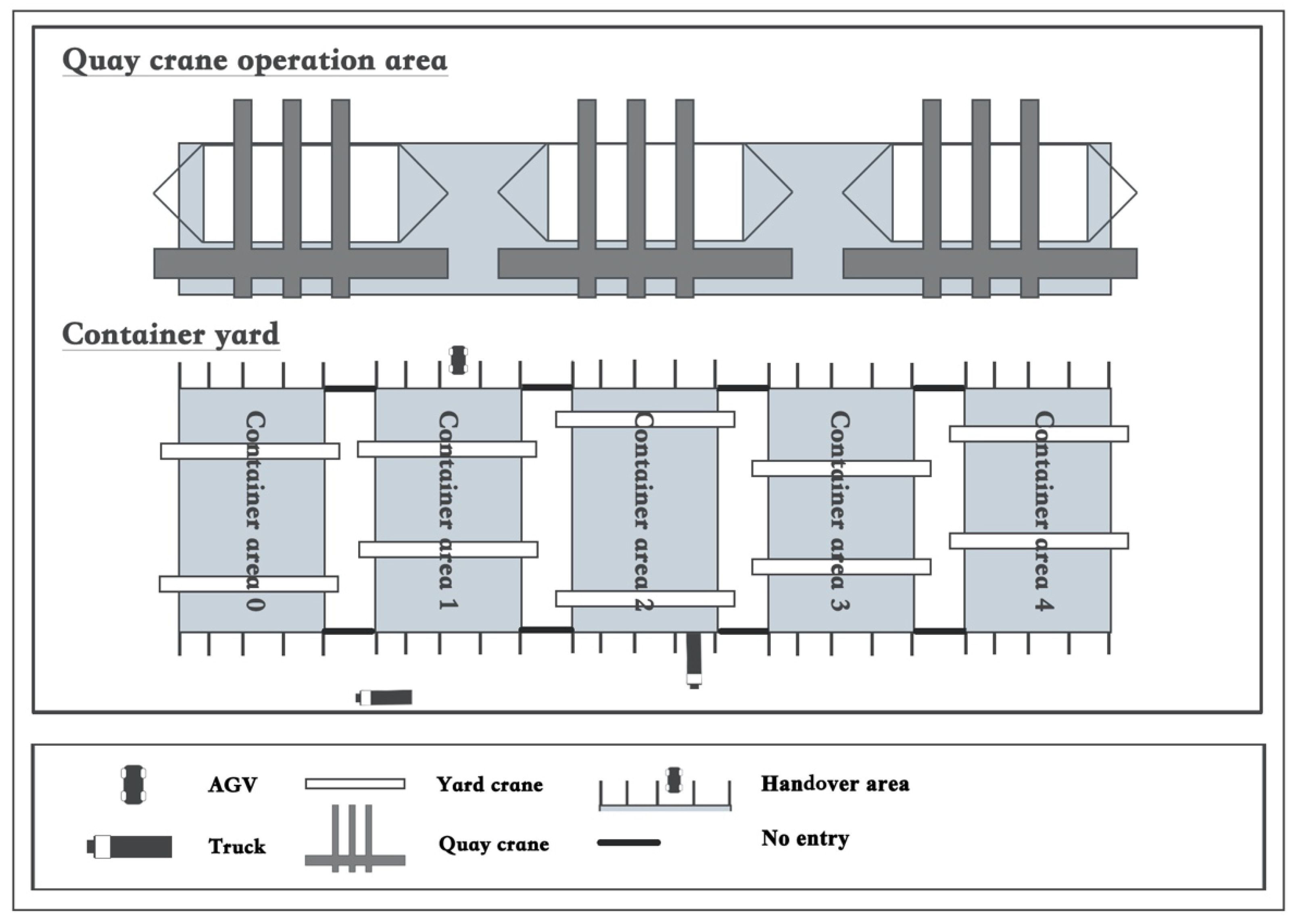 Quay crane operation area

Container yard

Container area 0

Container area 1

Container area 2

Container area 3

Container area 4

AGV

Yard crane

Handover area

Truck

Quay crane

No entry