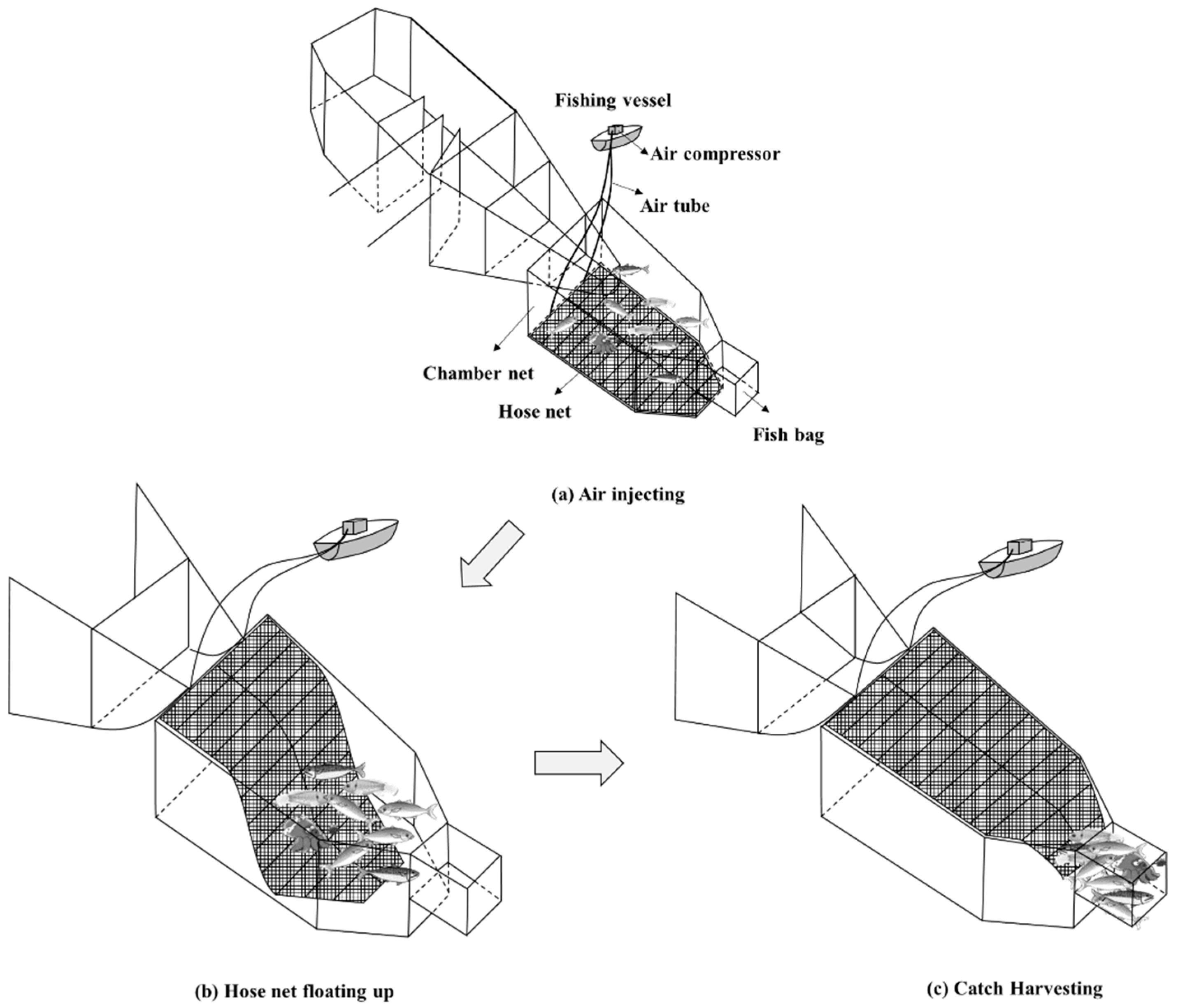 Fishing vessel

Air compressor

Air tube

Chamber net

Hose net

Fish bag

(a) Air injecting

(b) Hose net floating up

(c) Catch Harvesting