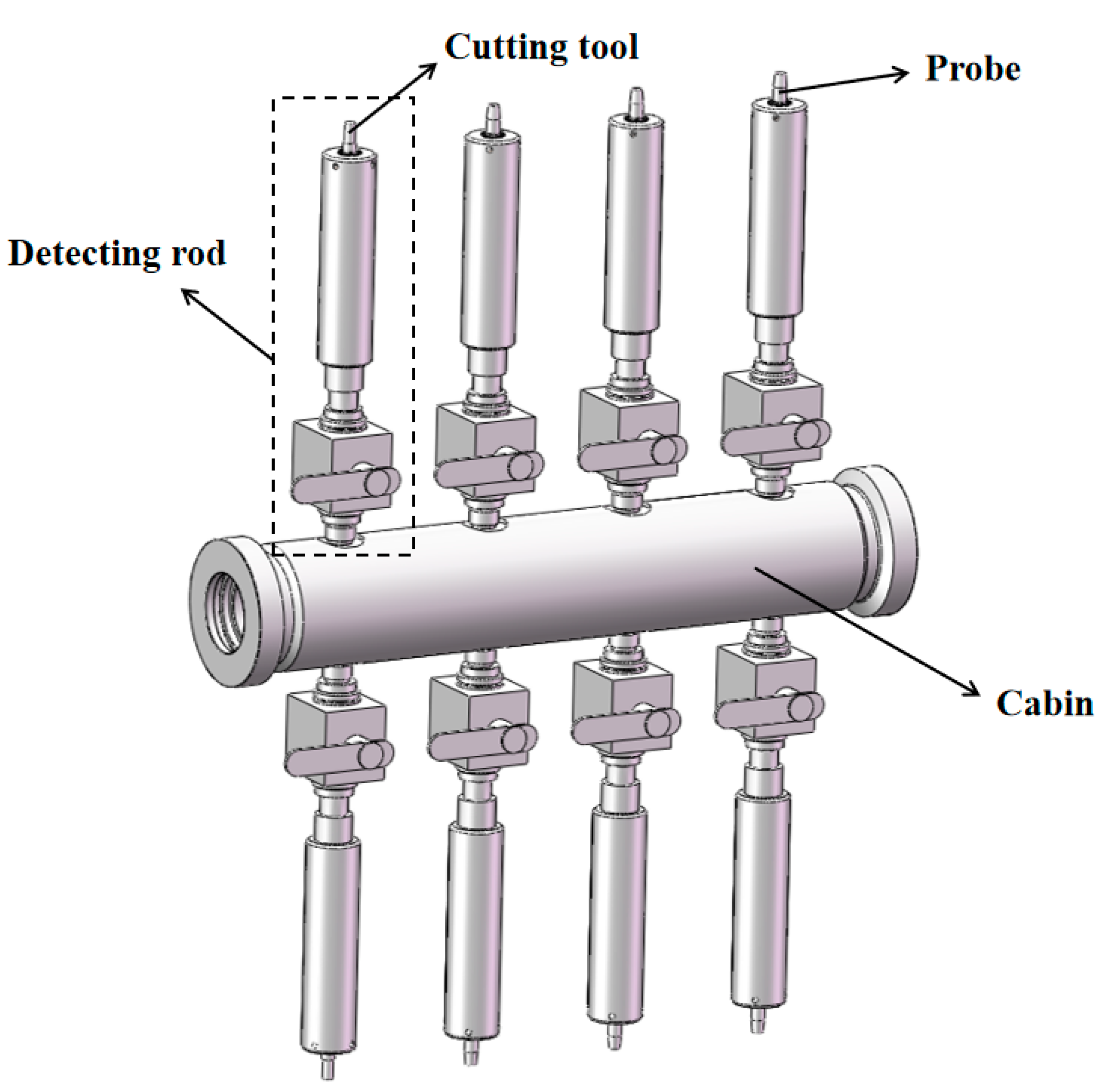 Cutting tool

Probe

Detecting rod

Cabin