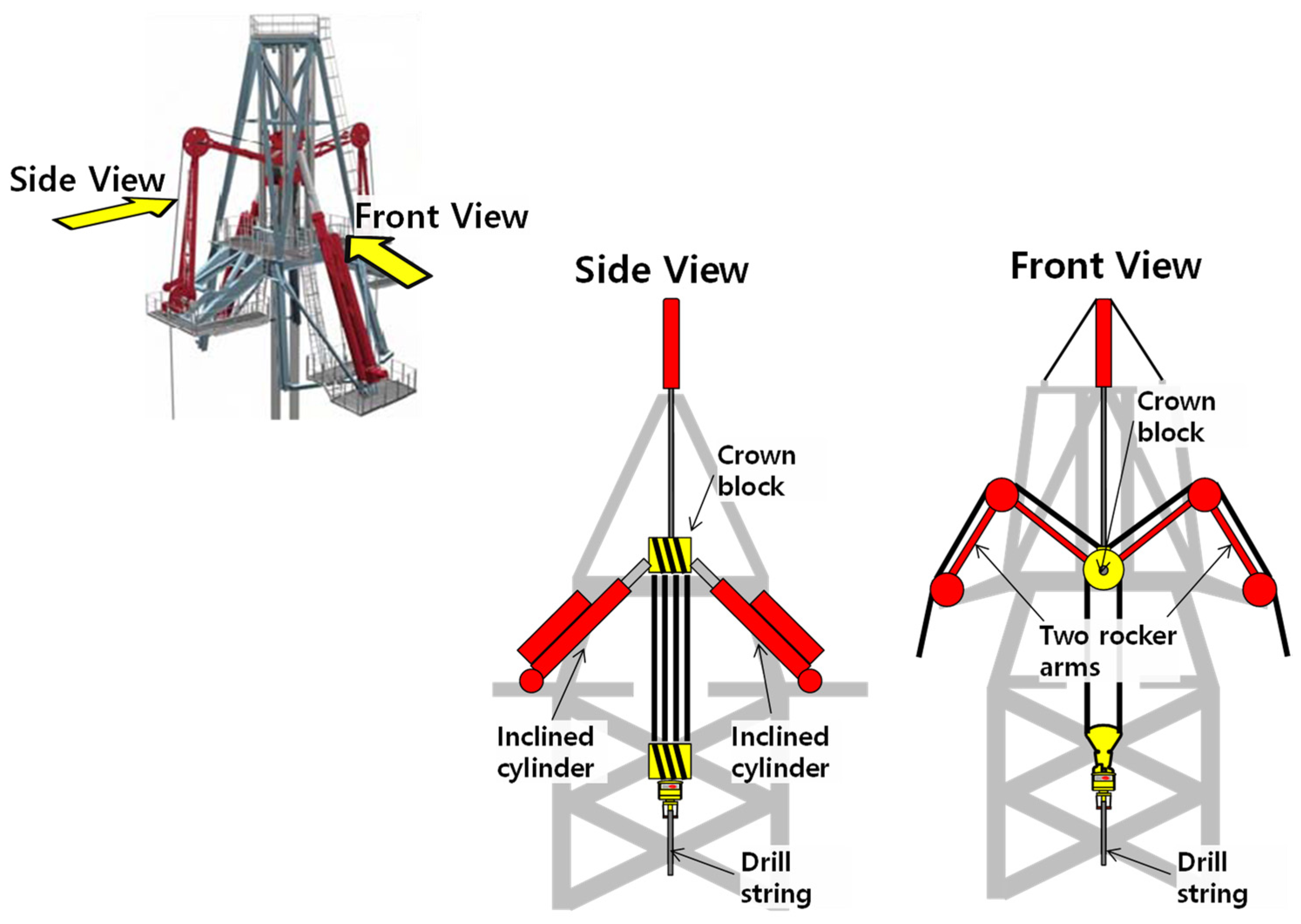 Side View

Front View

Side View

Crown block

Inclined cylinder

Inclined cylinder

Drill string

Front View

Crown block

Two rocker arms

Drill string