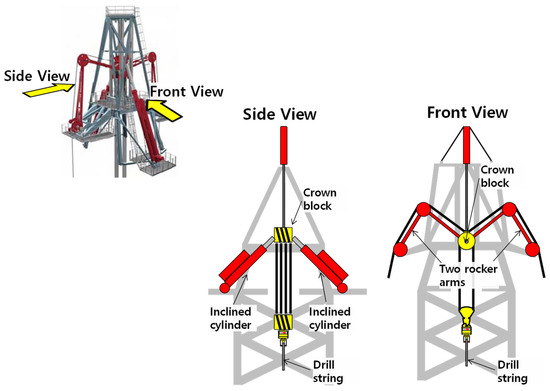 Side View

Front View

Side View

Crown block

Inclined cylinder

Inclined cylinder

Drill string

Front View

Crown block

Two rocker arms

Drill string