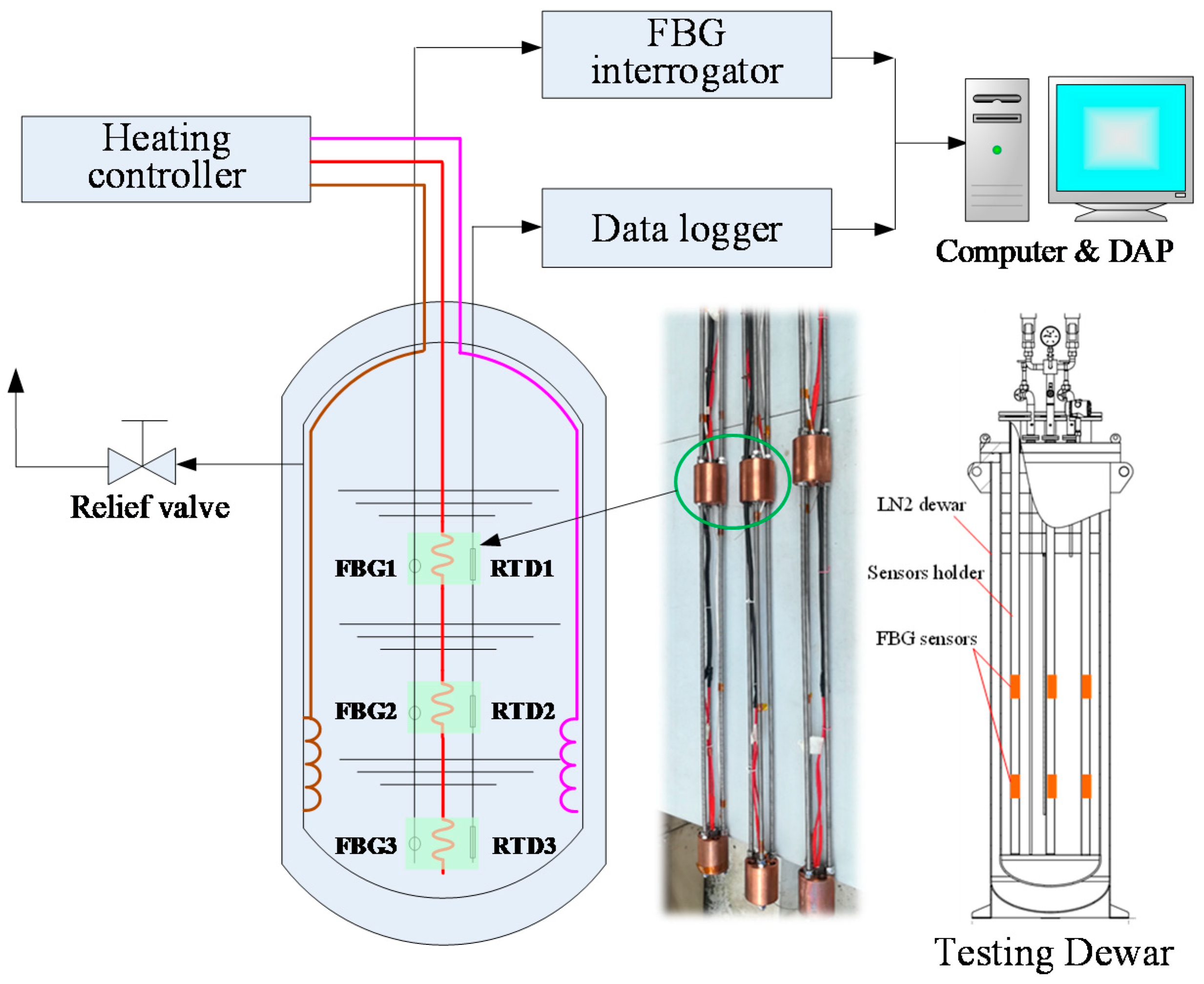 FBG interrogator

Heating controller

Data logger

Computer & DAP

Relief valve

FBG1

RTD1

FBG2

RTD2

FBG3

RTD3

LN2 dewar

Sensors holder

FBG sensors

Testing Dewar