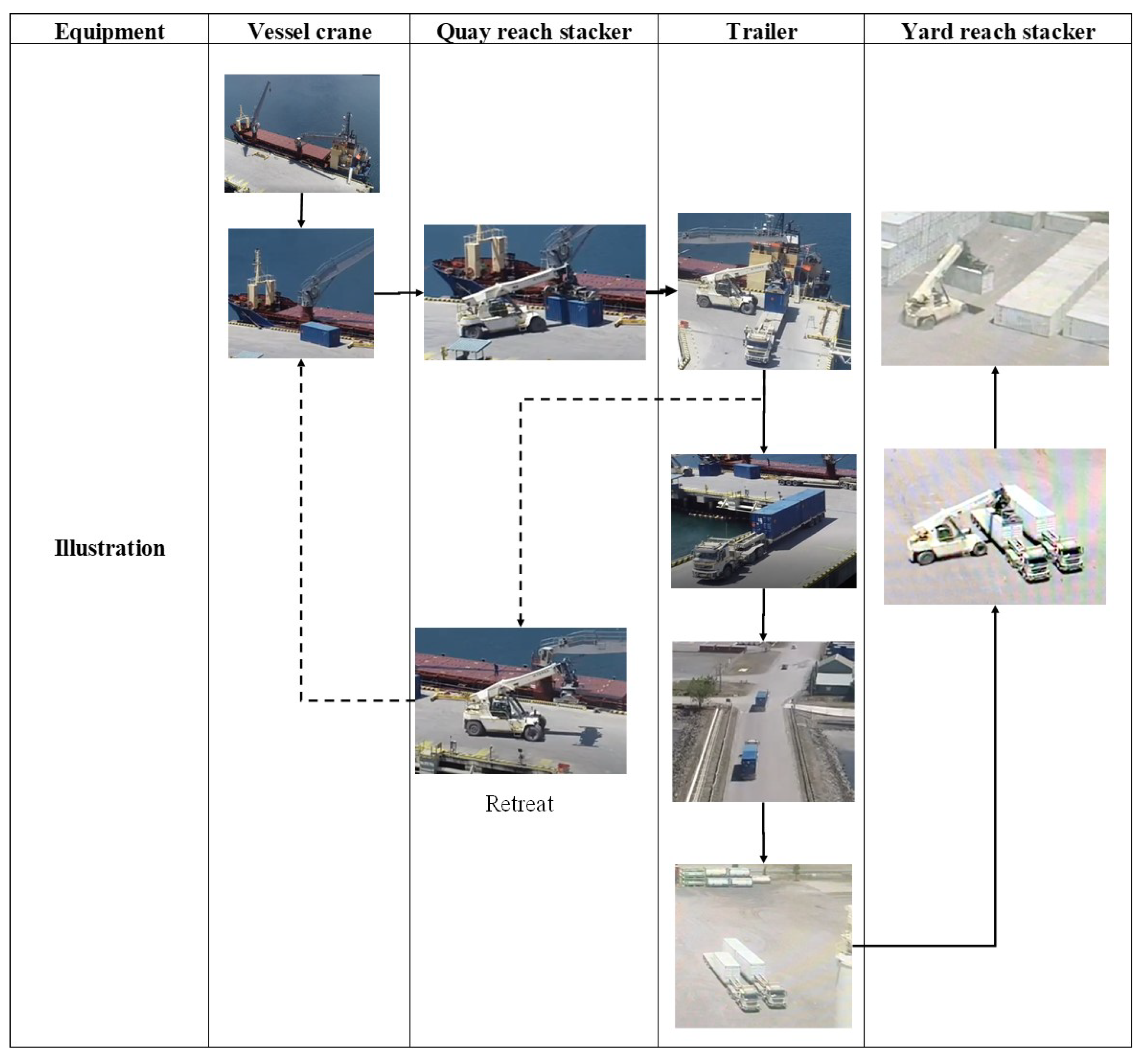 | Equipment | Vessel crane | Quay reach stacker | Trailer | Yard reach stacker |
|---|---|---|---|---|
| Illustration | | Retreat | | |