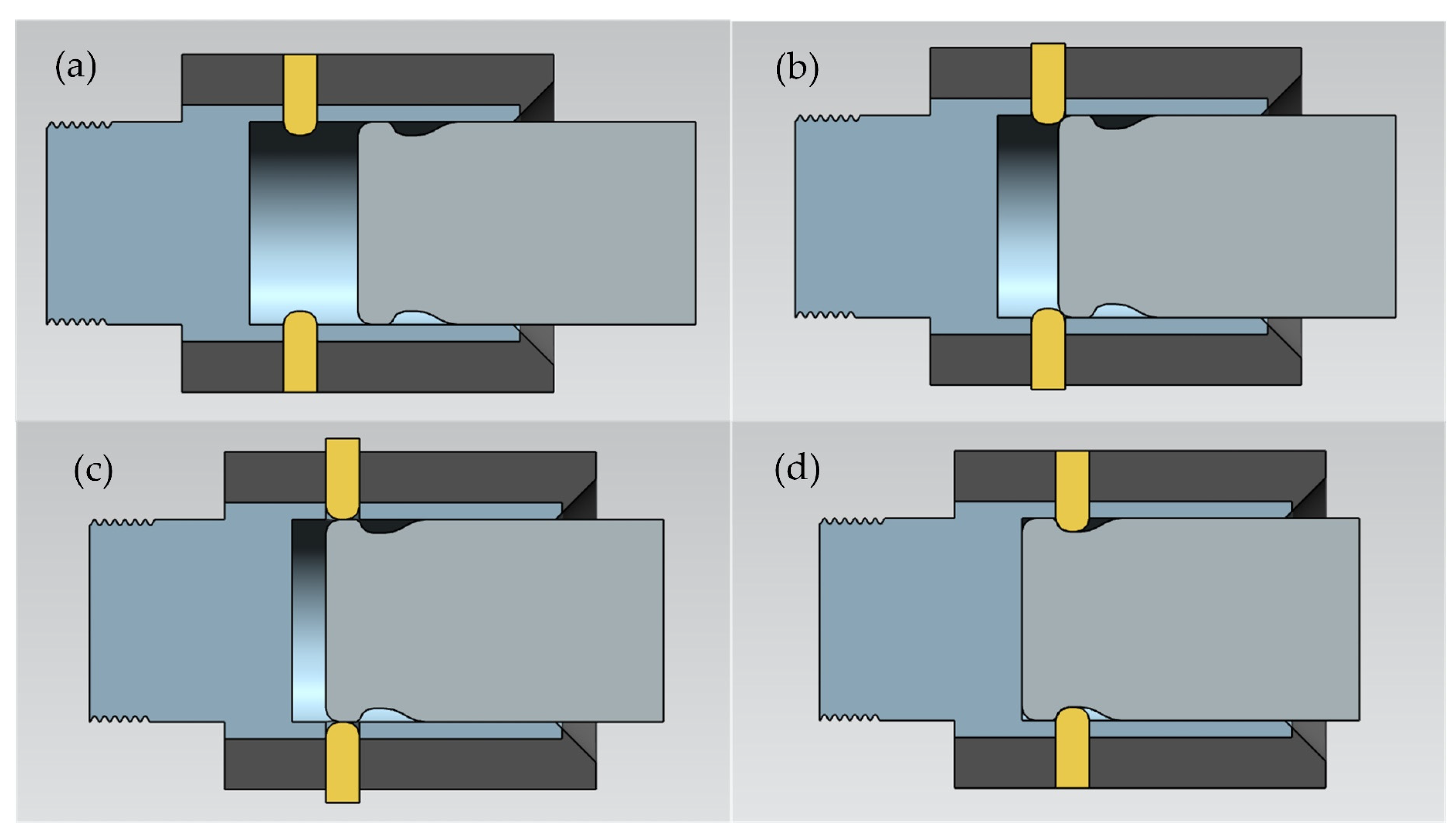 (a)

(b)

(c)

(d)