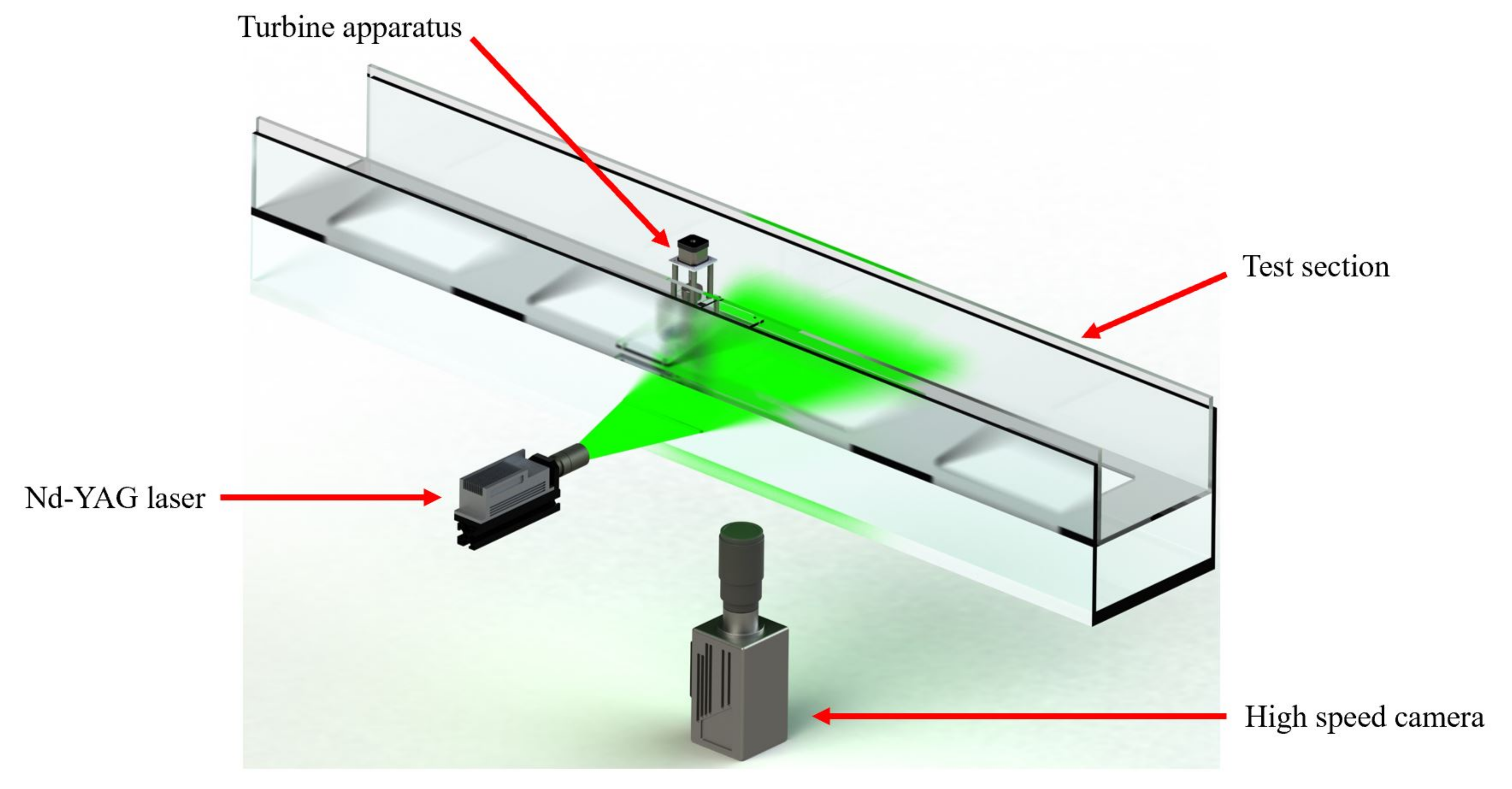 Turbine apparatus

Test section

Nd-YAG laser

High speed camera