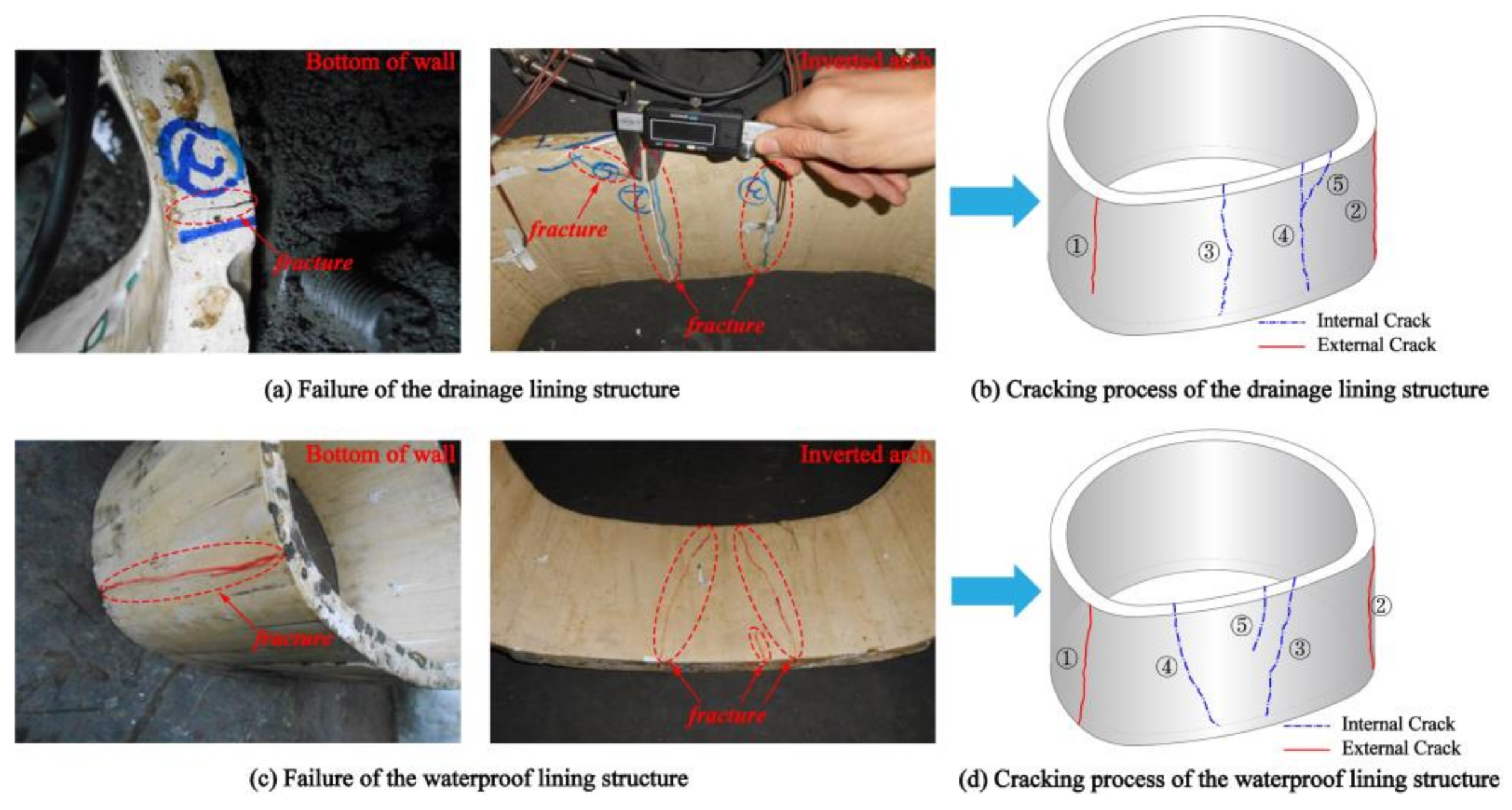 Bottom of wall

fracture

Inverted arch

fracture

fracture

①

③

④

⑤

②

Internal Crack
External Crack

(a) Failure of the drainage lining structure

(b) Cracking process of the drainage lining structure

Bottom of wall

fracture

Inverted arch

fracture

①

④

⑤

③

②

Internal Crack
External Crack

(c) Failure of the waterproof lining structure

(d) Cracking process of the waterproof lining structure