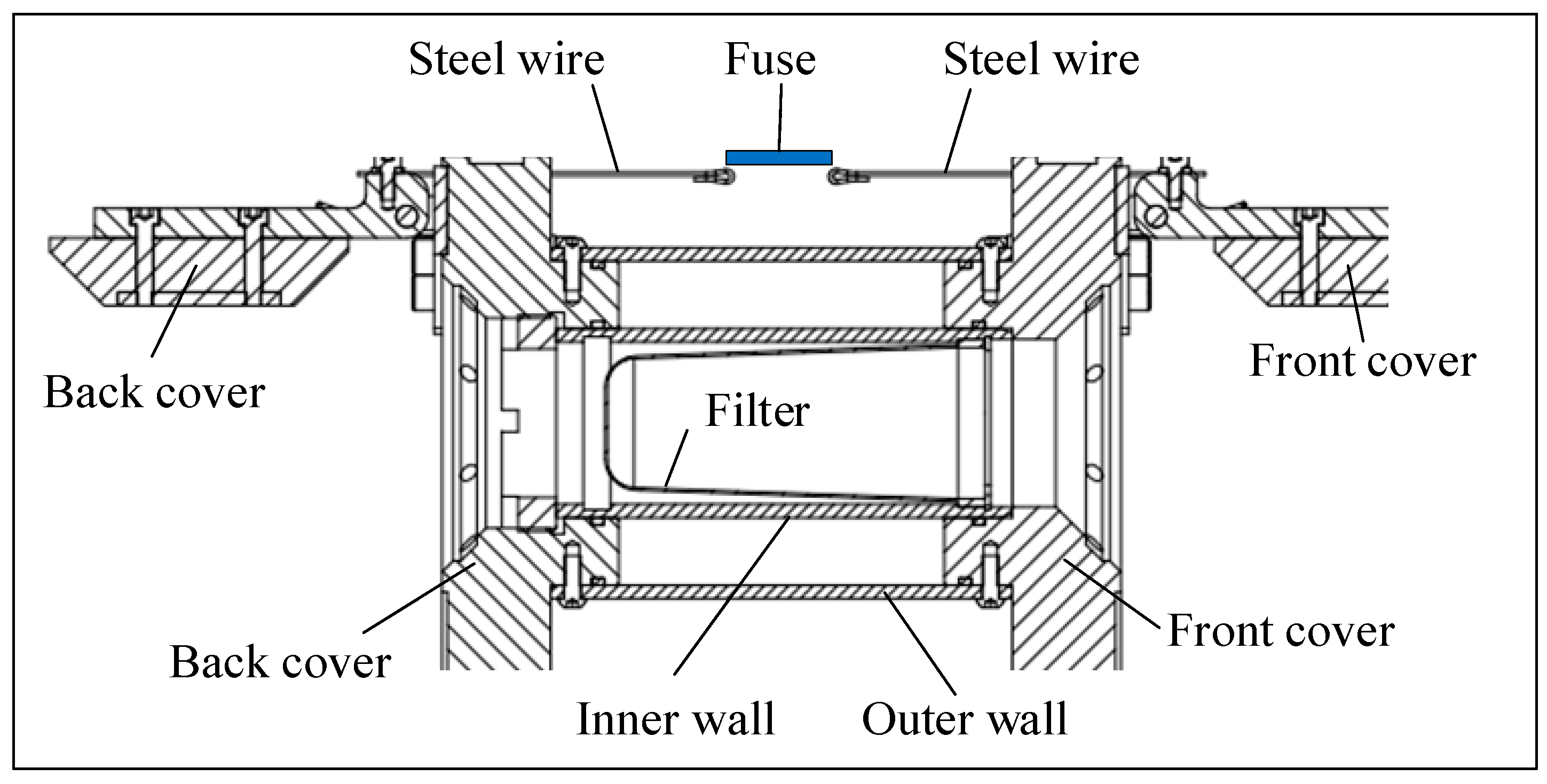 Steel wire
Fuse
Steel wire
Back cover
Front cover
Filter
Back cover
Front cover
Inner wall
Outer wall