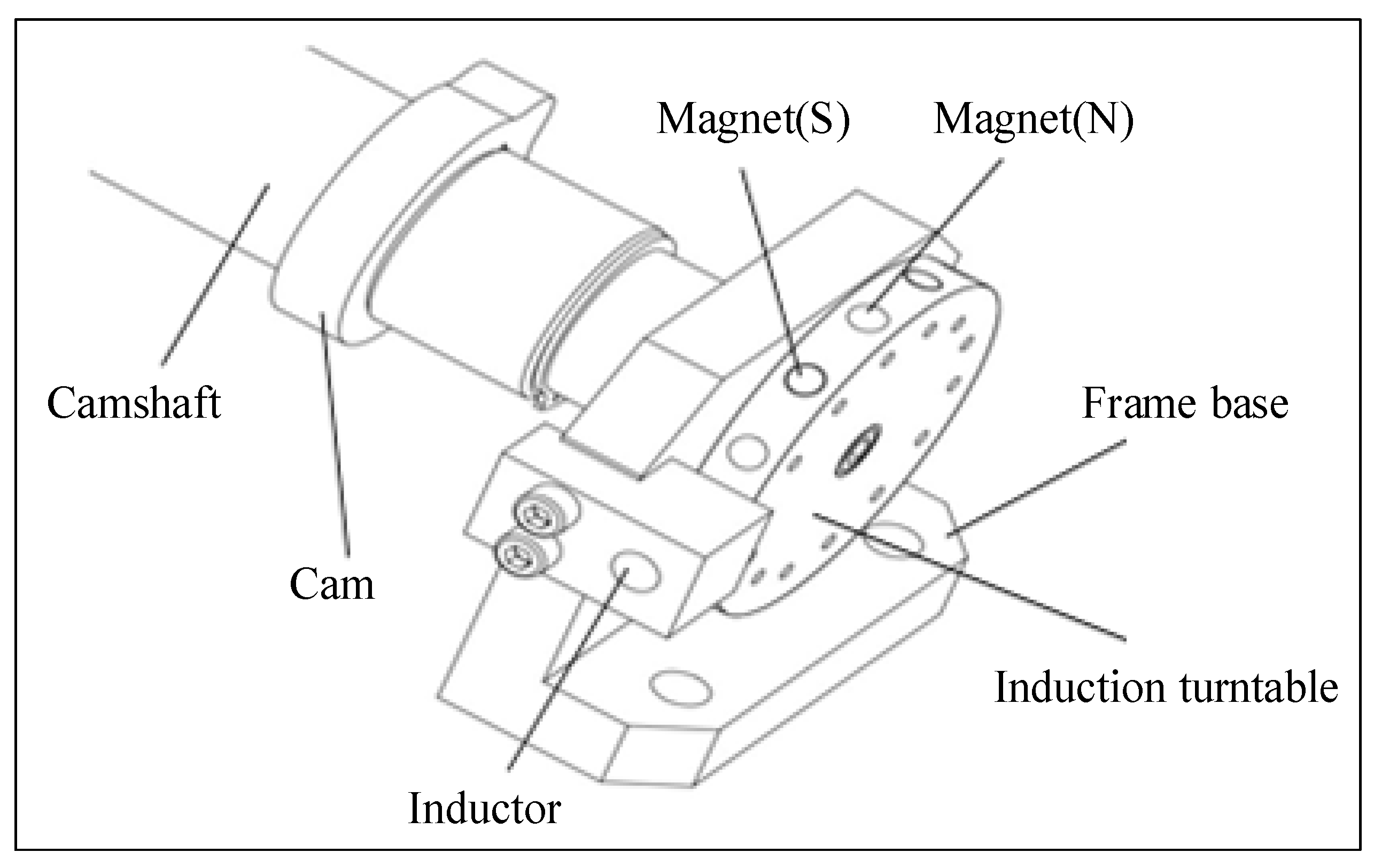 Magnet(S)

Magnet(N)

Camshaft

Frame base

Cam

Induction turntable

Inductor