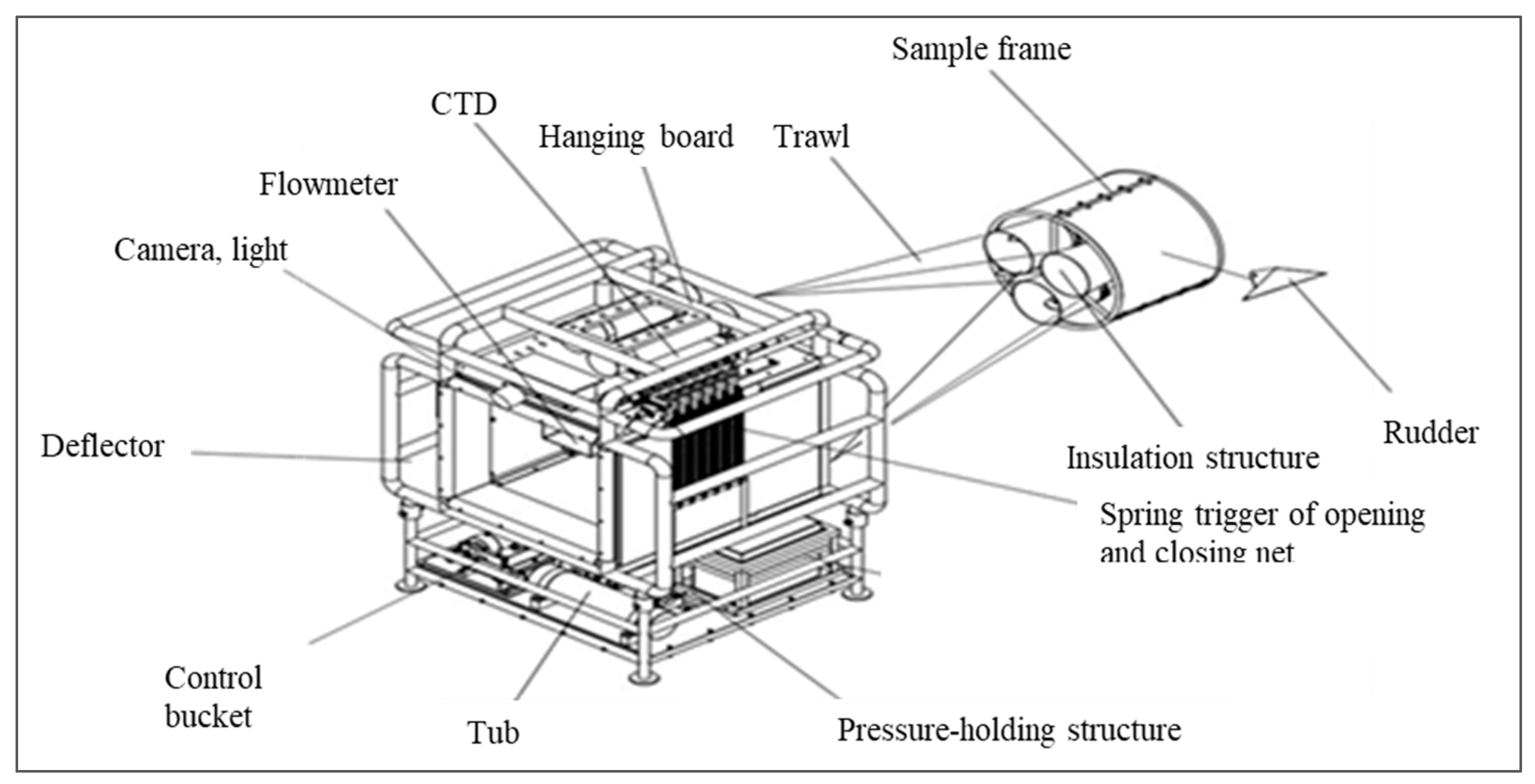 Sample frame

CTD

Hanging board

Trawl

Flowmeter

Camera, light

Deflector

Rudder

Insulation structure

Spring trigger of opening and closing net

Control bucket

Tub

Pressure-holding structure