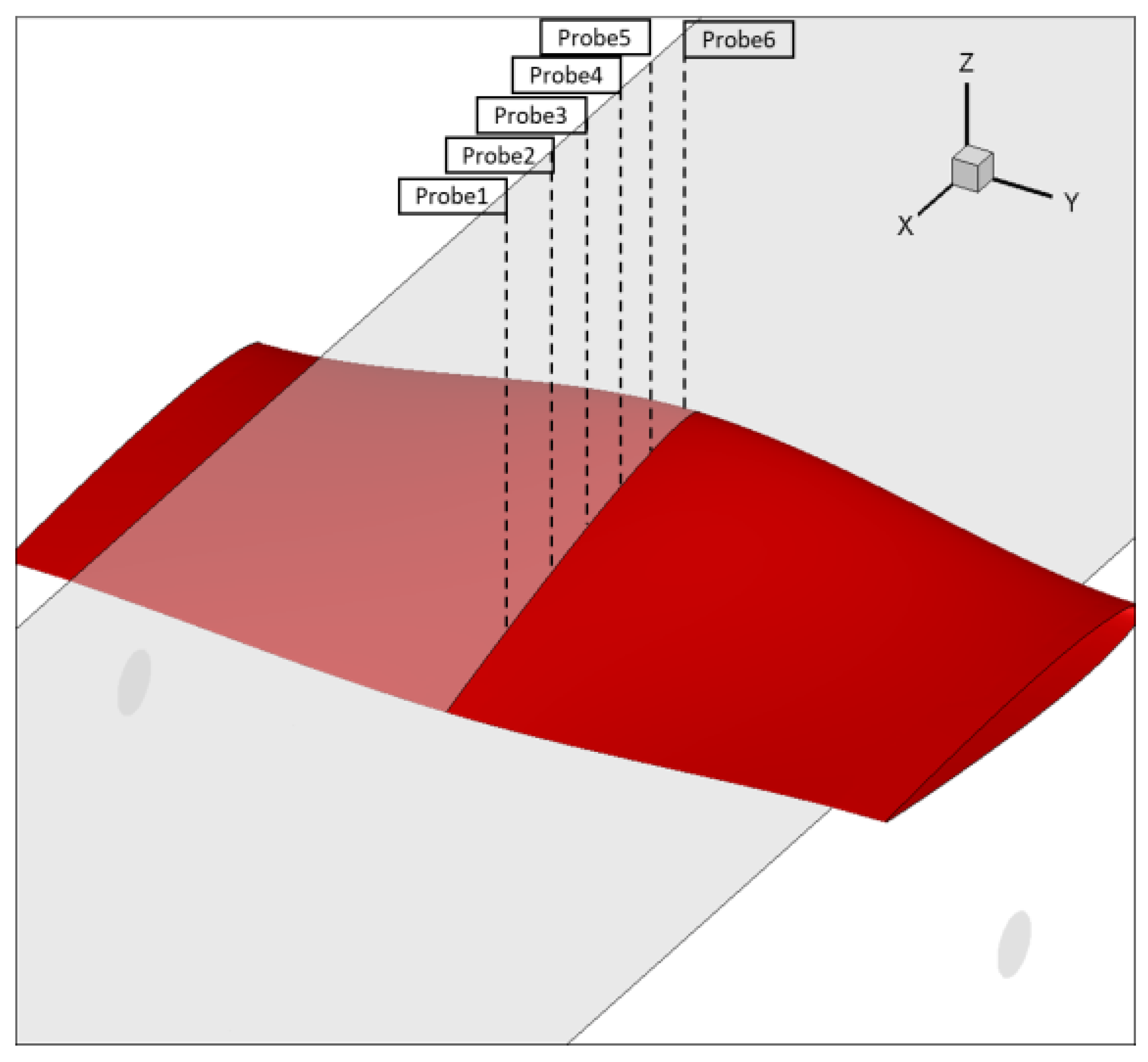 Probe5
Probe6
Probe4
Probe3
Probe2
Probe1
Z
Y
X