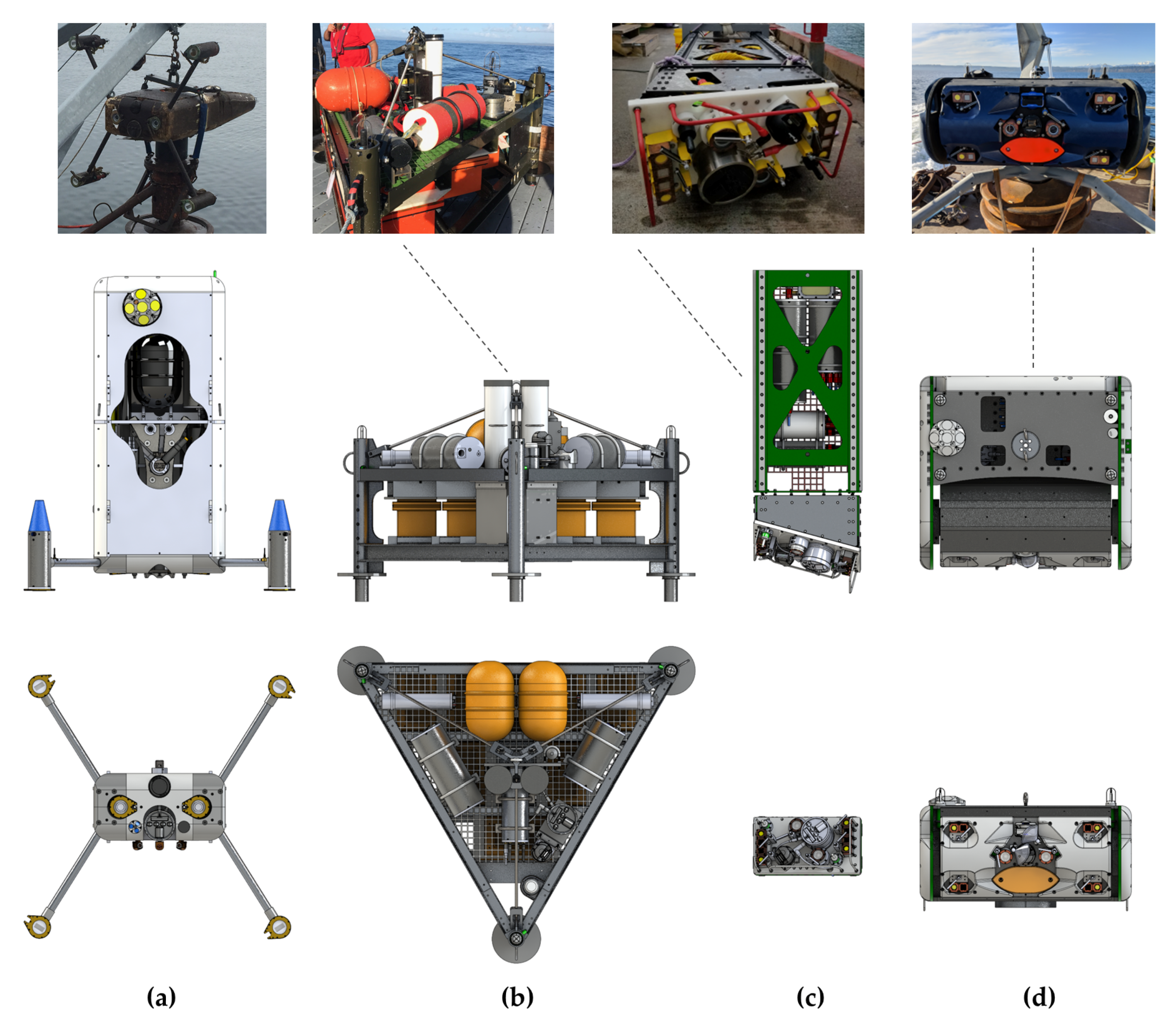 (a)

(b)

(c)

(d)