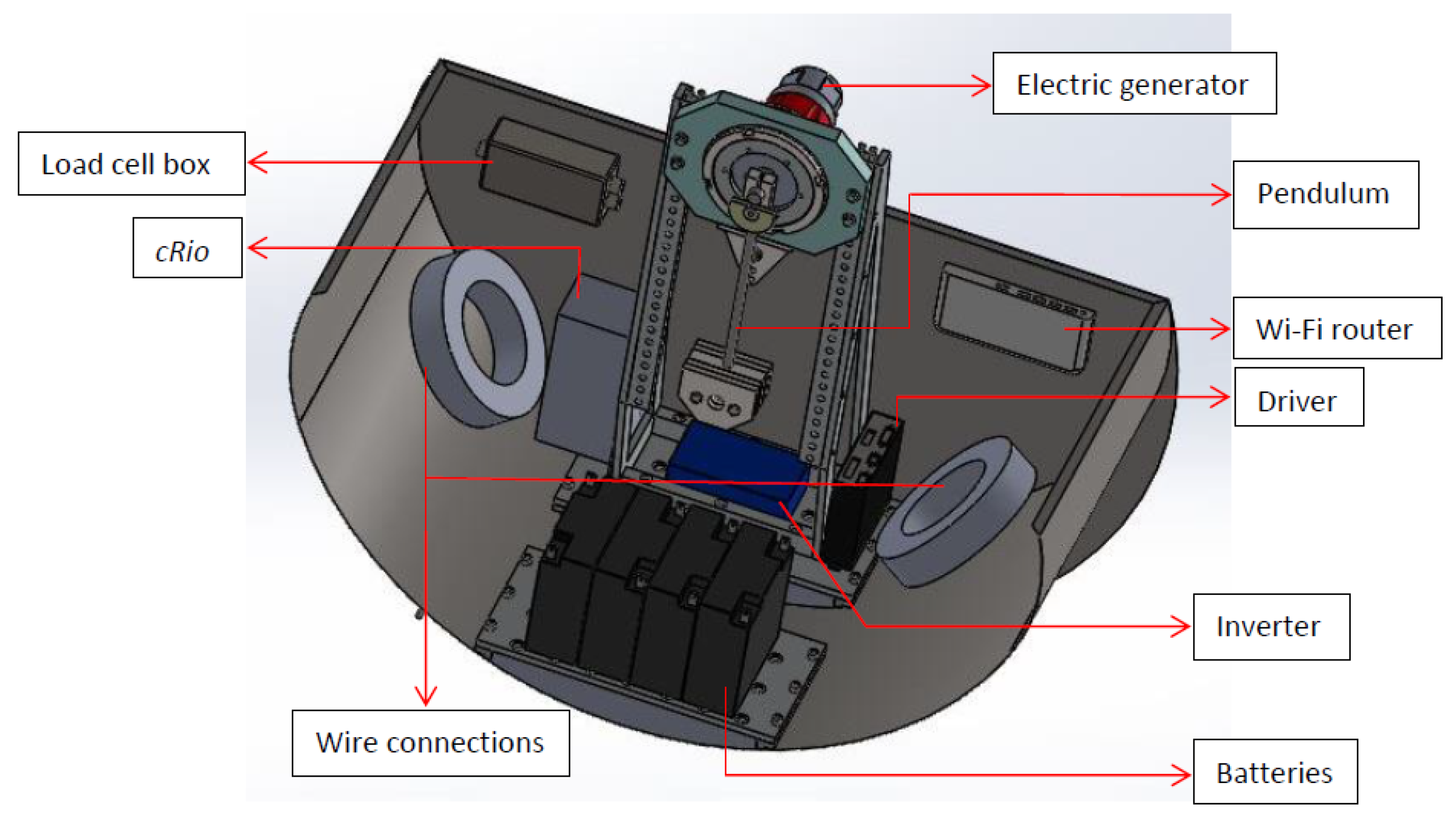 Electric generator

Load cell box

Pendulum

cRio

Wi-Fi router

Driver

Inverter

Wire connections

Batteries