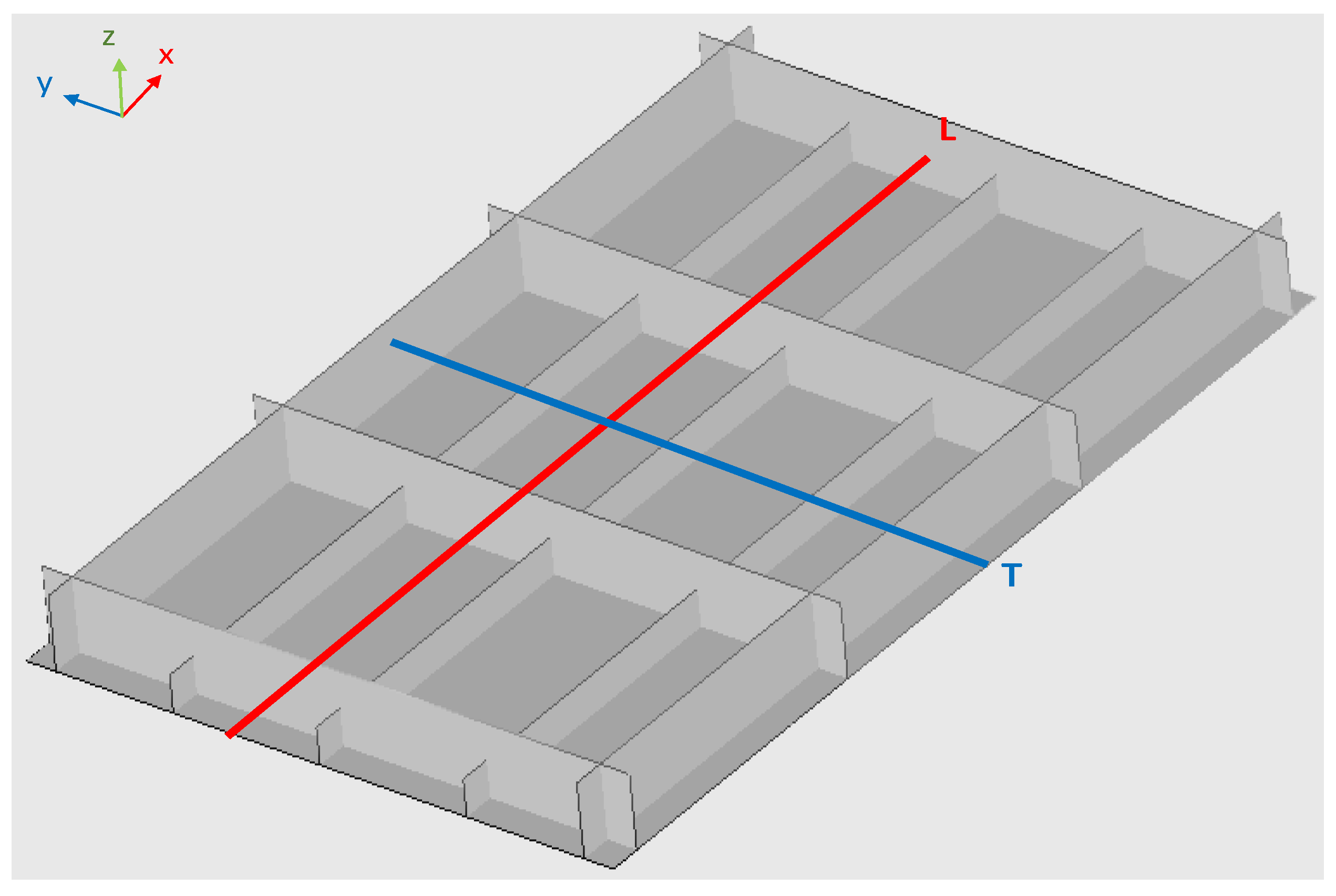 z
x
y
L
T