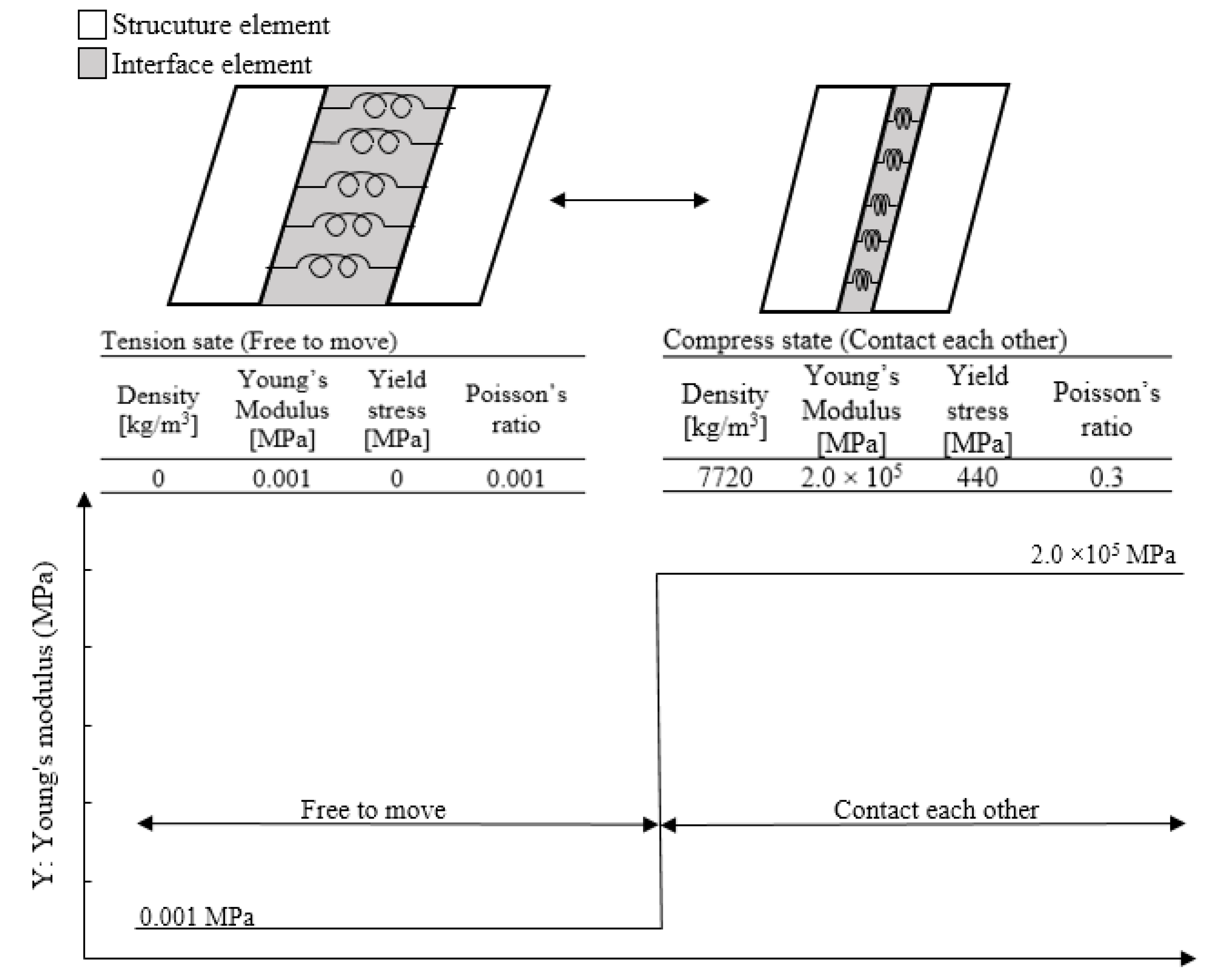 Strucuture element
Interface element

Tension sate (Free to move)

| Density [kg/m$^3$] | Young's Modulus [MPa] | Yield stress [MPa] | Poisson's ratio |
|---|---|---|---|
| 0 | 0.001 | 0 | 0.001 |

Compress state (Contact each other)

| Density [kg/m$^3$] | Young's Modulus [MPa] | Yield stress [MPa] | Poisson's ratio |
|---|---|---|---|
| 7720 | $2.0 \times 10^5$ | 440 | 0.3 |

Y: Young's modulus (MPa)

$2.0 \times 10^5$ MPa

Free to move

Contact each other

0.001 MPa