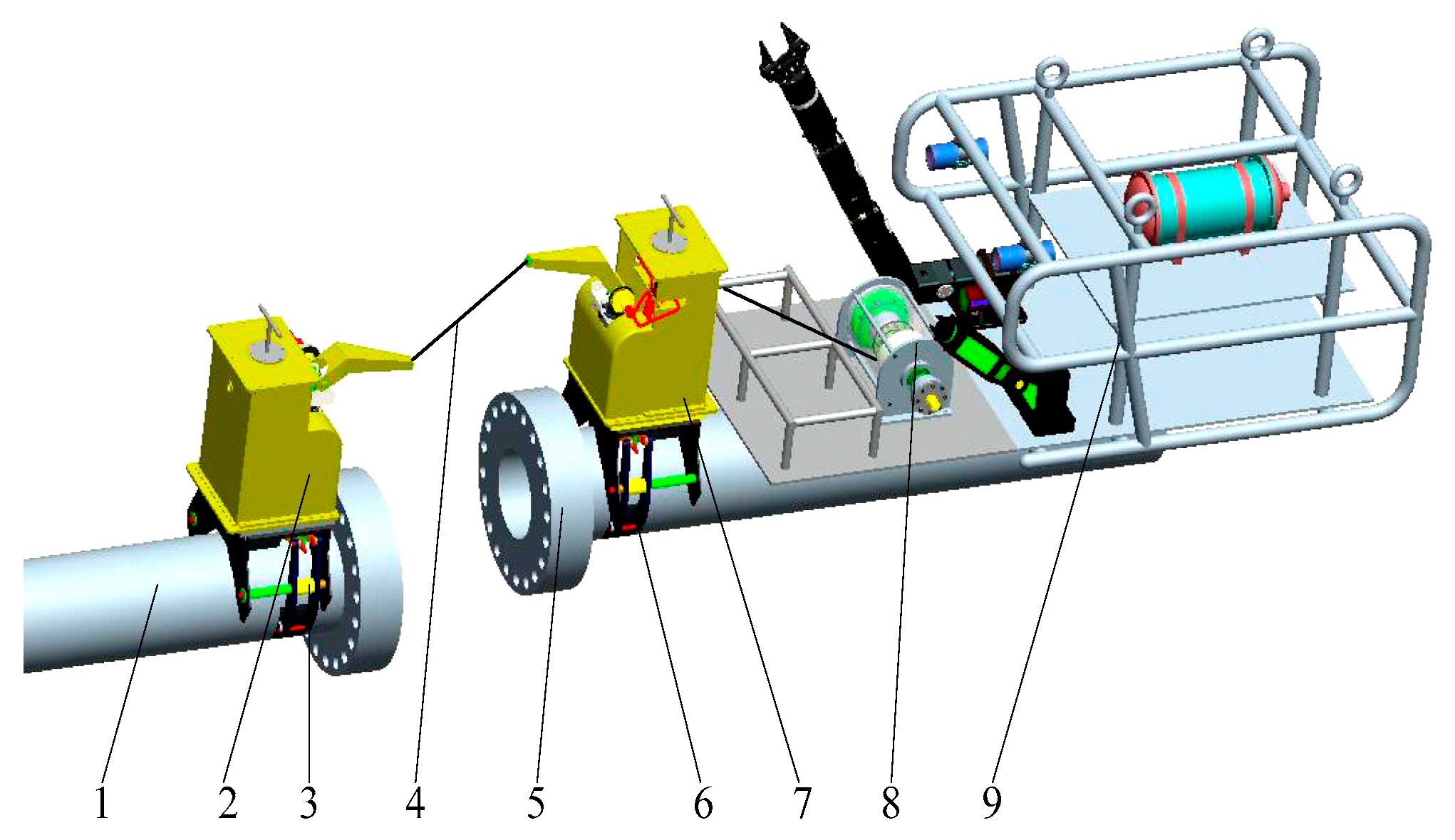 1 2 3 4 5 6 7 8 9