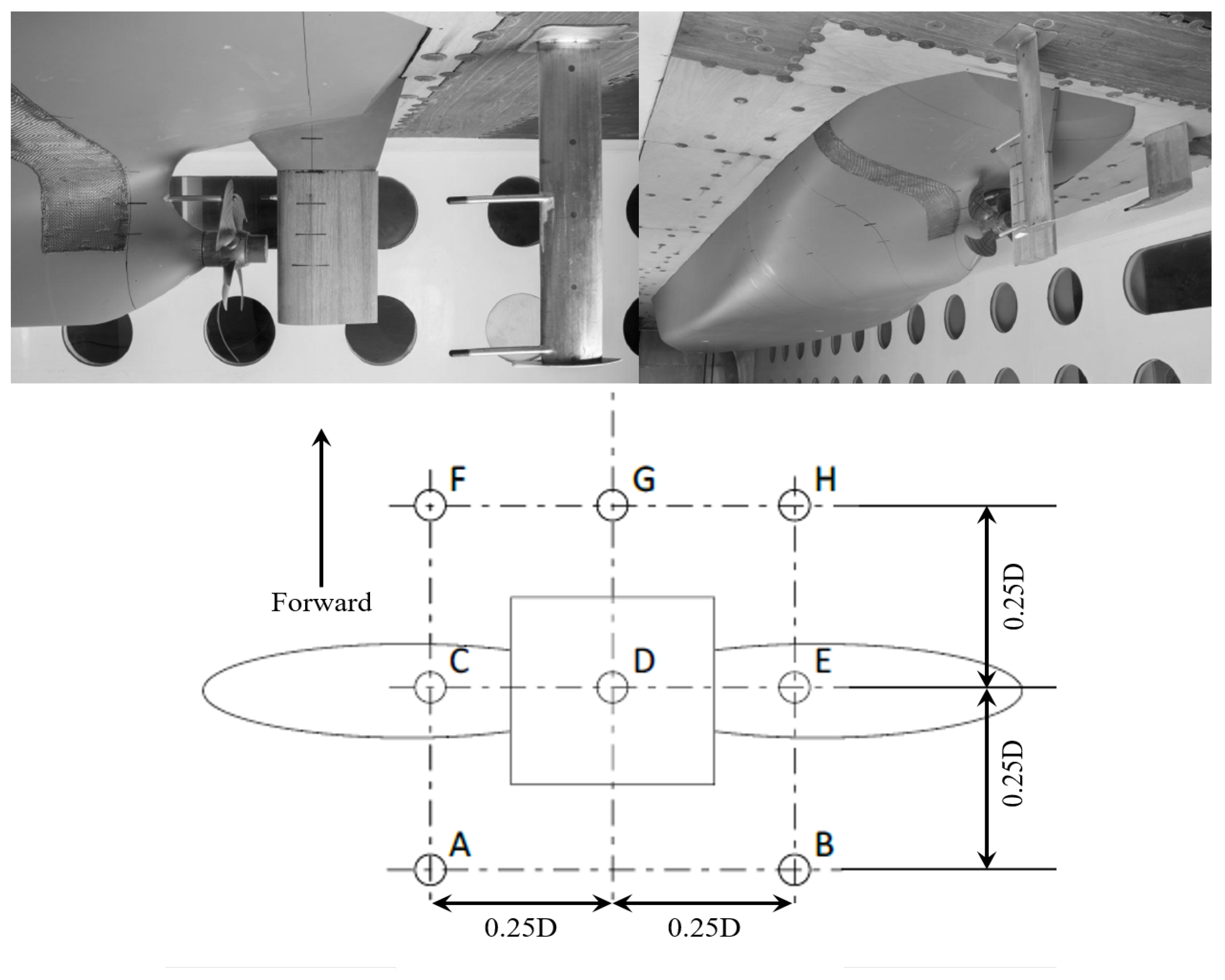 Forward

F G H

0.25D

C D E

0.25D

A B

0.25D 0.25D