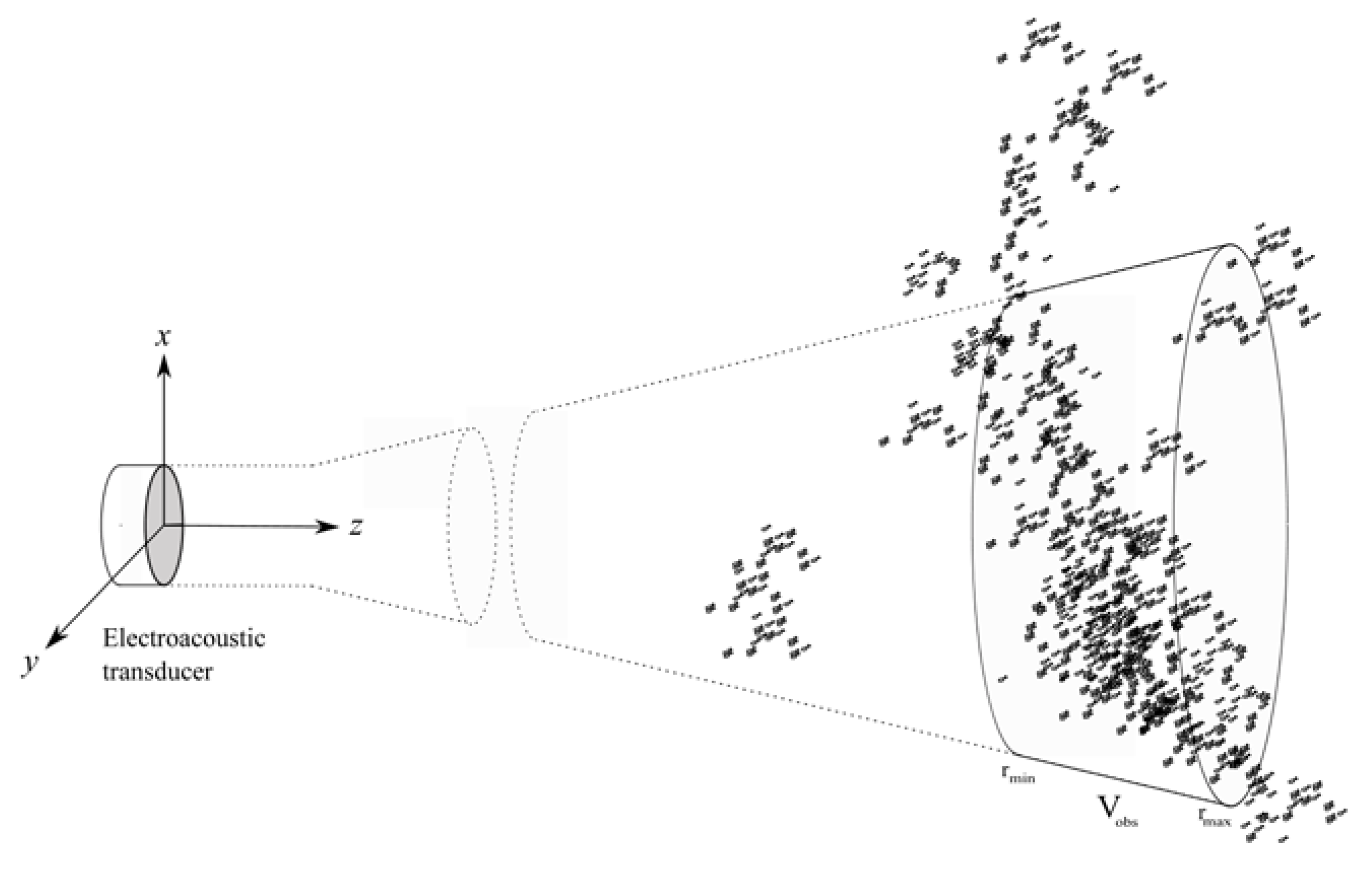 $x$

$z$

$y$

Electroacoustic transducer

$r_{min}$

$V_{obs}$

$r_{max}$