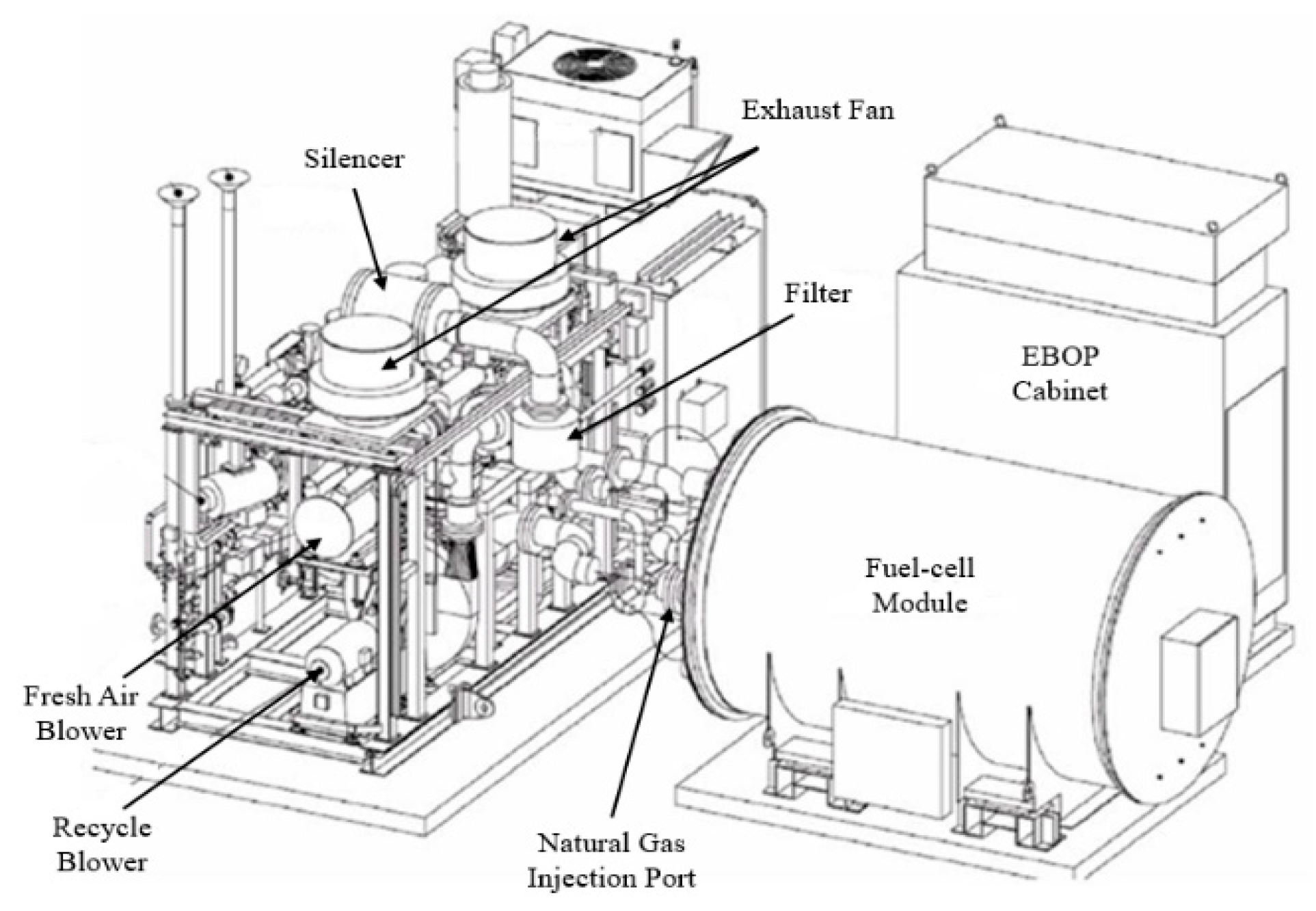 Exhaust Fan

Silencer

Filter

EBOP Cabinet

Fuel-cell Module

Fresh Air Blower

Recycle Blower

Natural Gas Injection Port