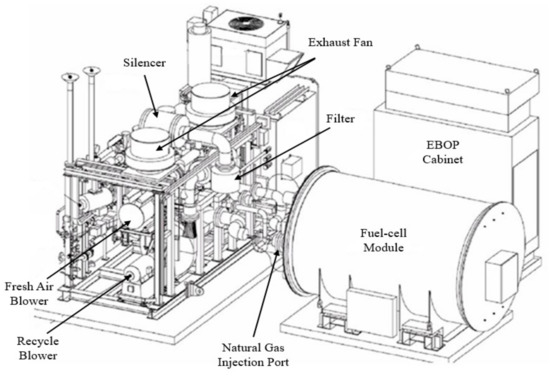 Exhaust Fan

Silencer

Filter

EBOP Cabinet

Fuel-cell Module

Fresh Air Blower

Recycle Blower

Natural Gas Injection Port