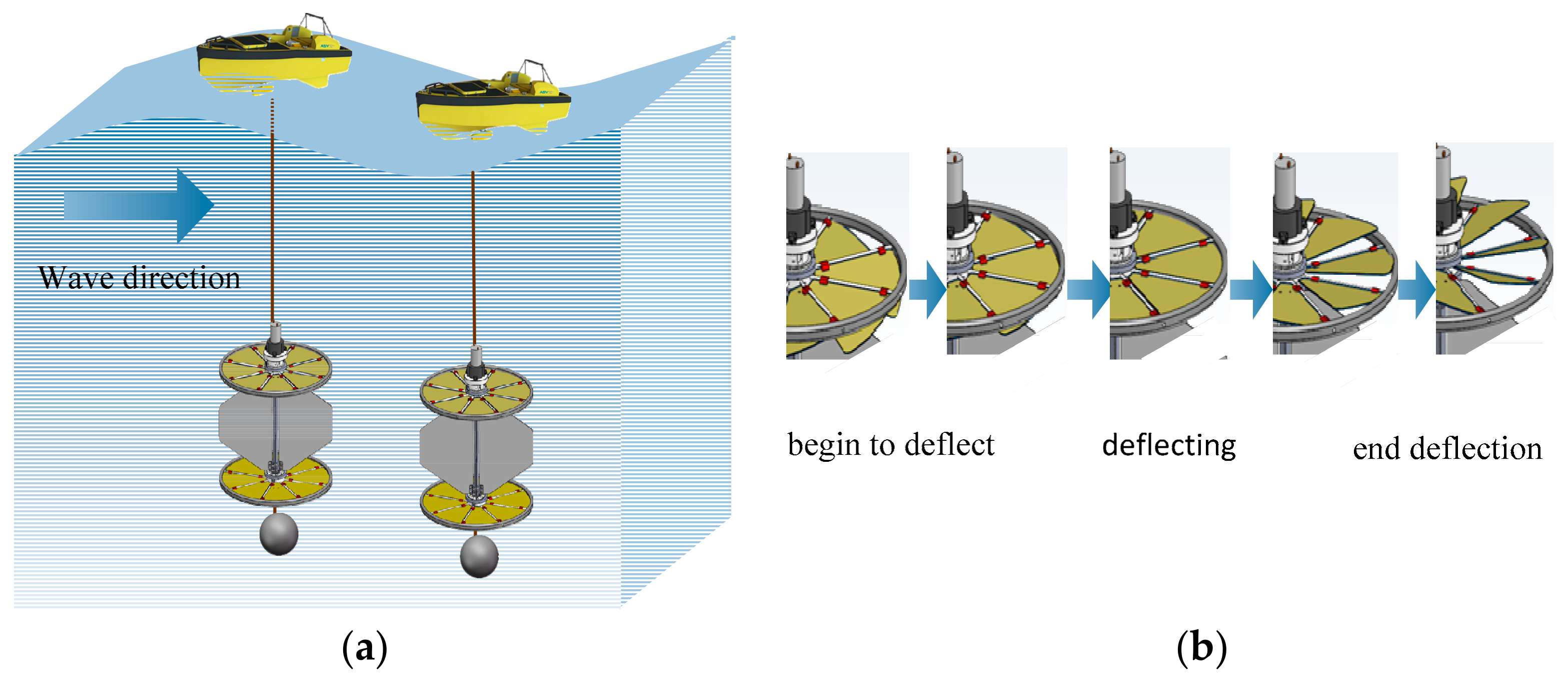 Wave direction

(a)

begin to deflect

deflecting

end deflection

(b)