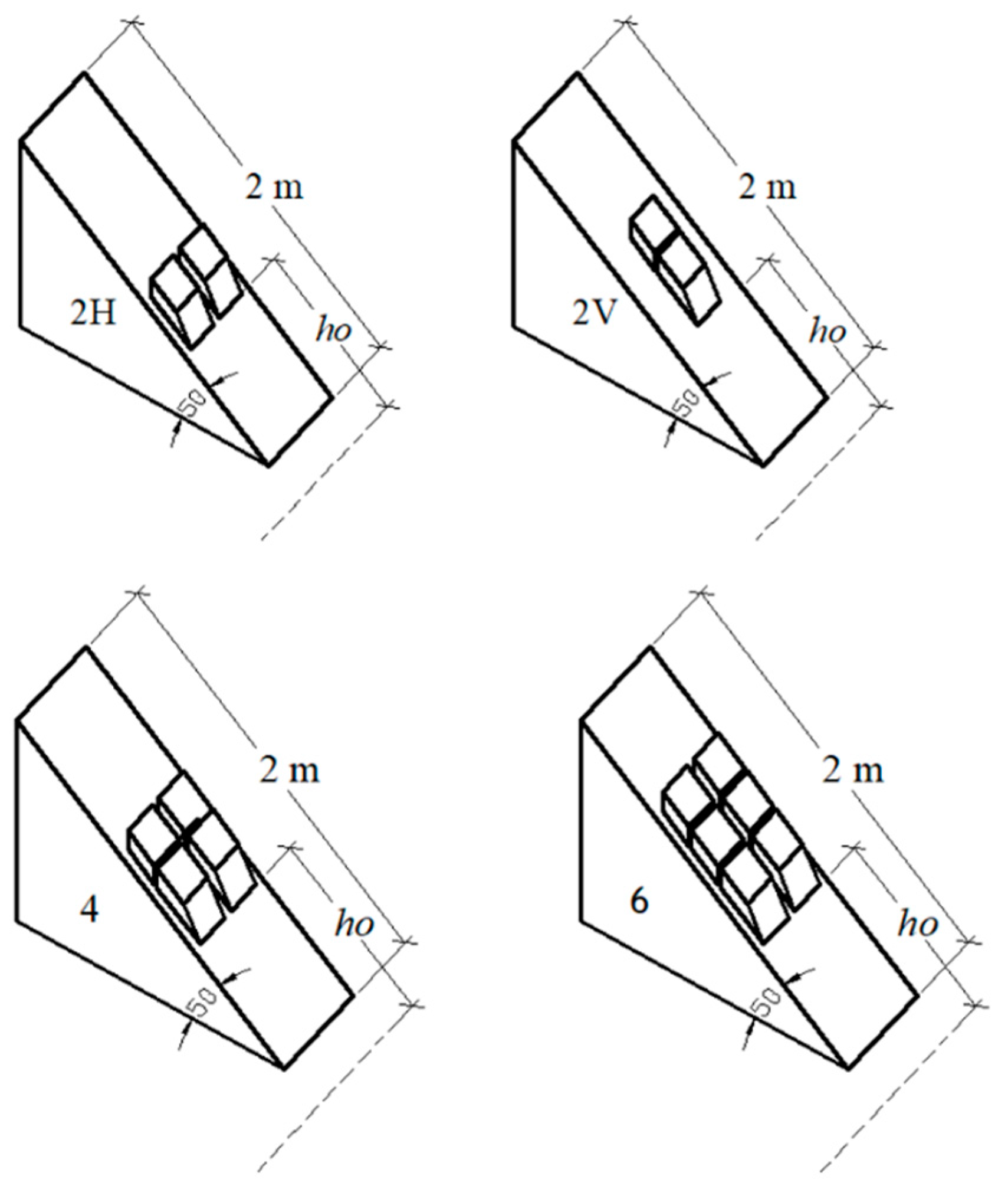 2 m
2H
ho
50

2 m
2V
ho
50

2 m
4
ho
50

2 m
6
ho
50