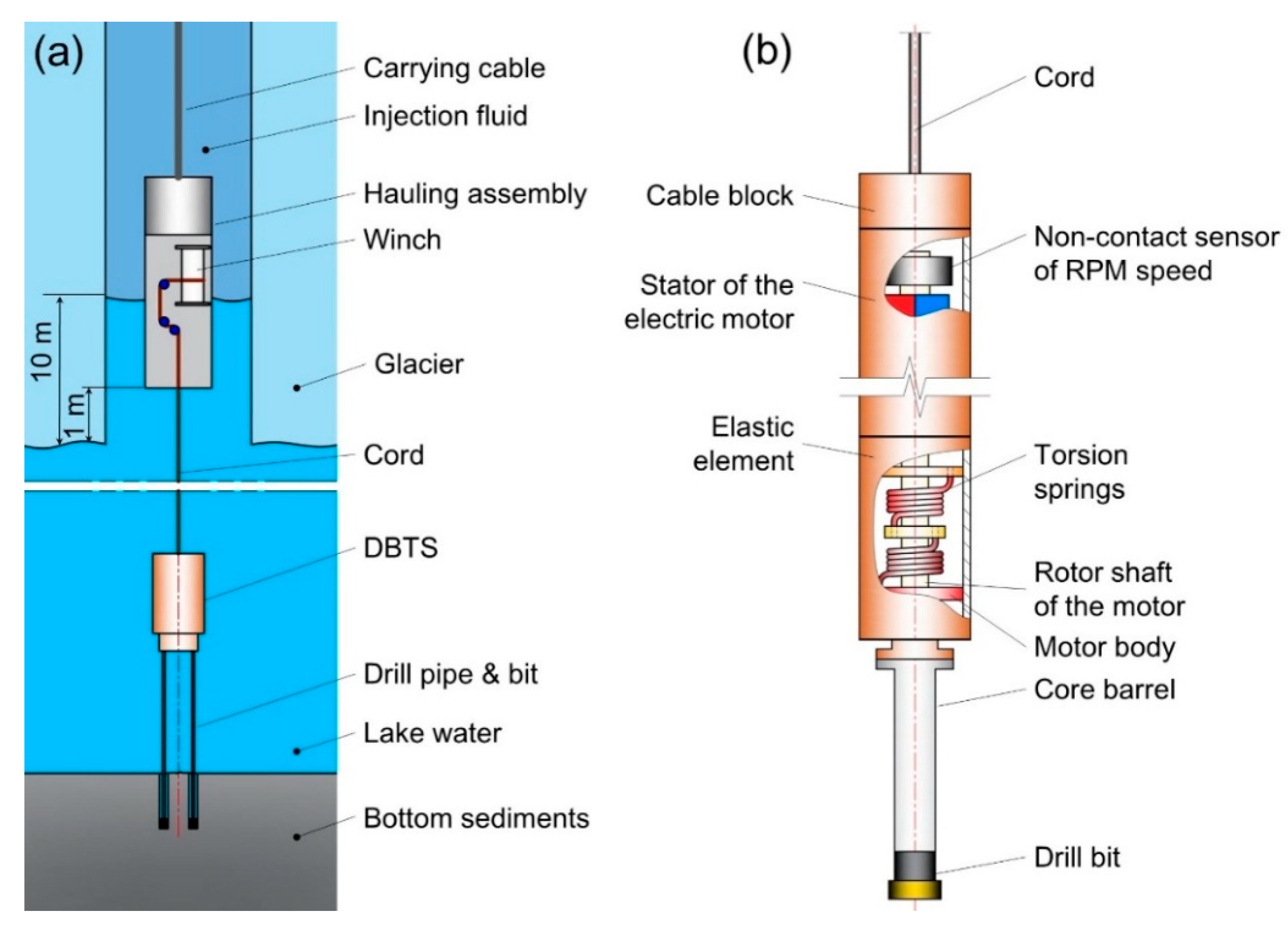 (a)

Carrying cable
Injection fluid
Hauling assembly
Winch
10 m
1 m
Glacier
Cord
DBTS
Drill pipe & bit
Lake water
Bottom sediments

(b)

Cord
Cable block
Non-contact sensor of RPM speed
Stator of the electric motor
Elastic element
Torsion springs
Rotor shaft of the motor
Motor body
Core barrel
Drill bit