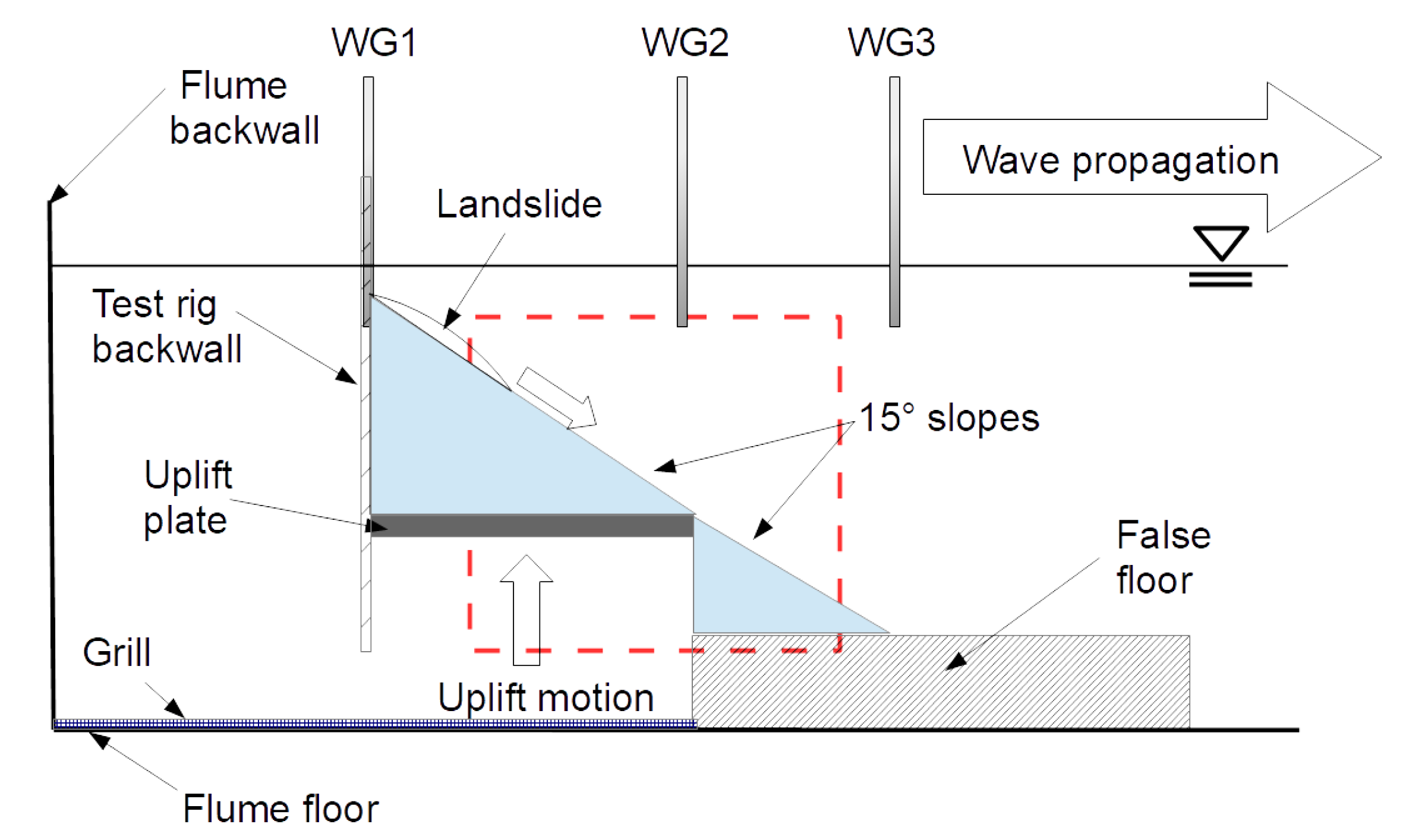 WG1
WG2
WG3
Flume backwall
Wave propagation
Landslide
Test rig backwall
15° slopes
Uplift plate
False floor
Grill
Uplift motion
Flume floor