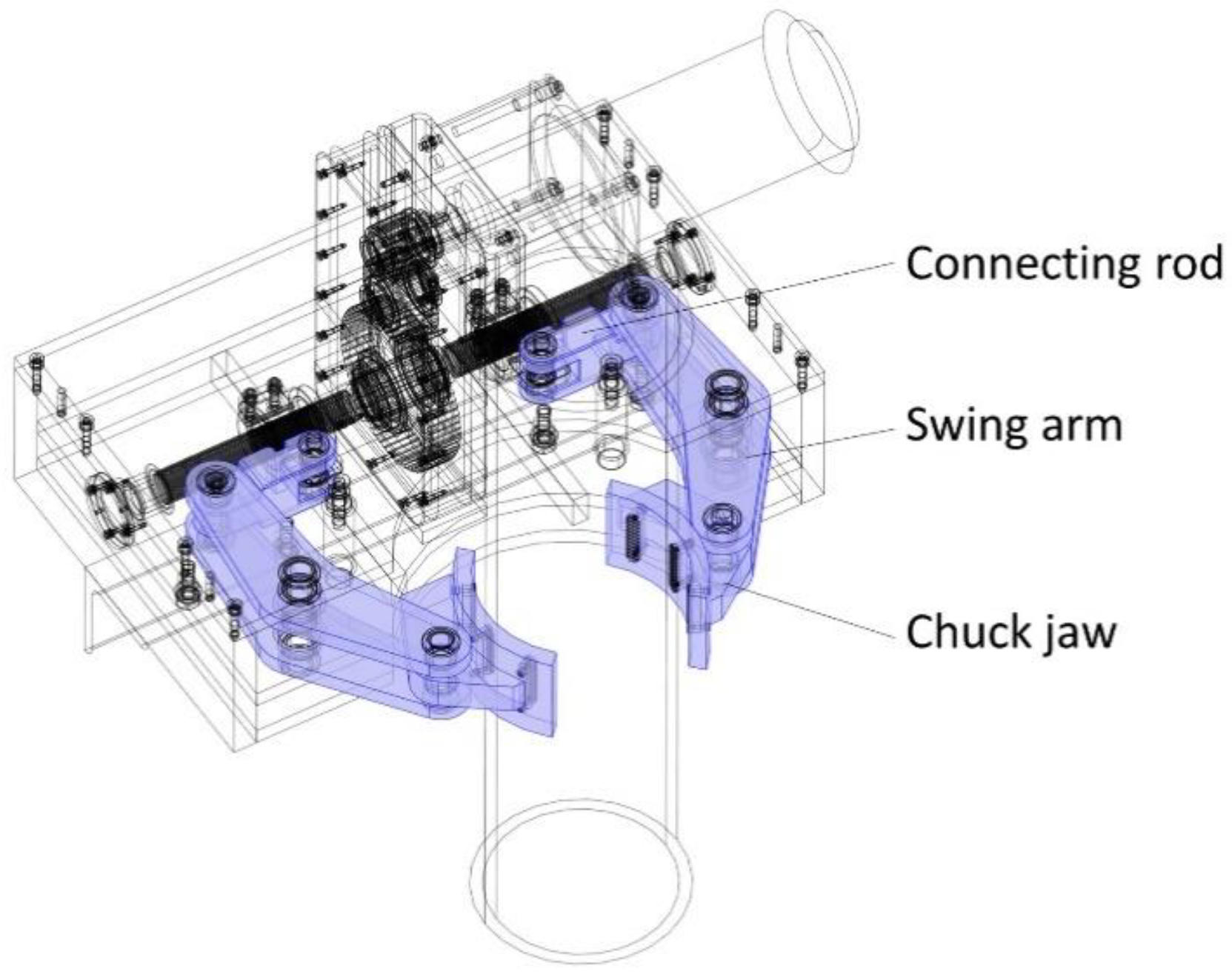 Connecting rod

Swing arm

Chuck jaw