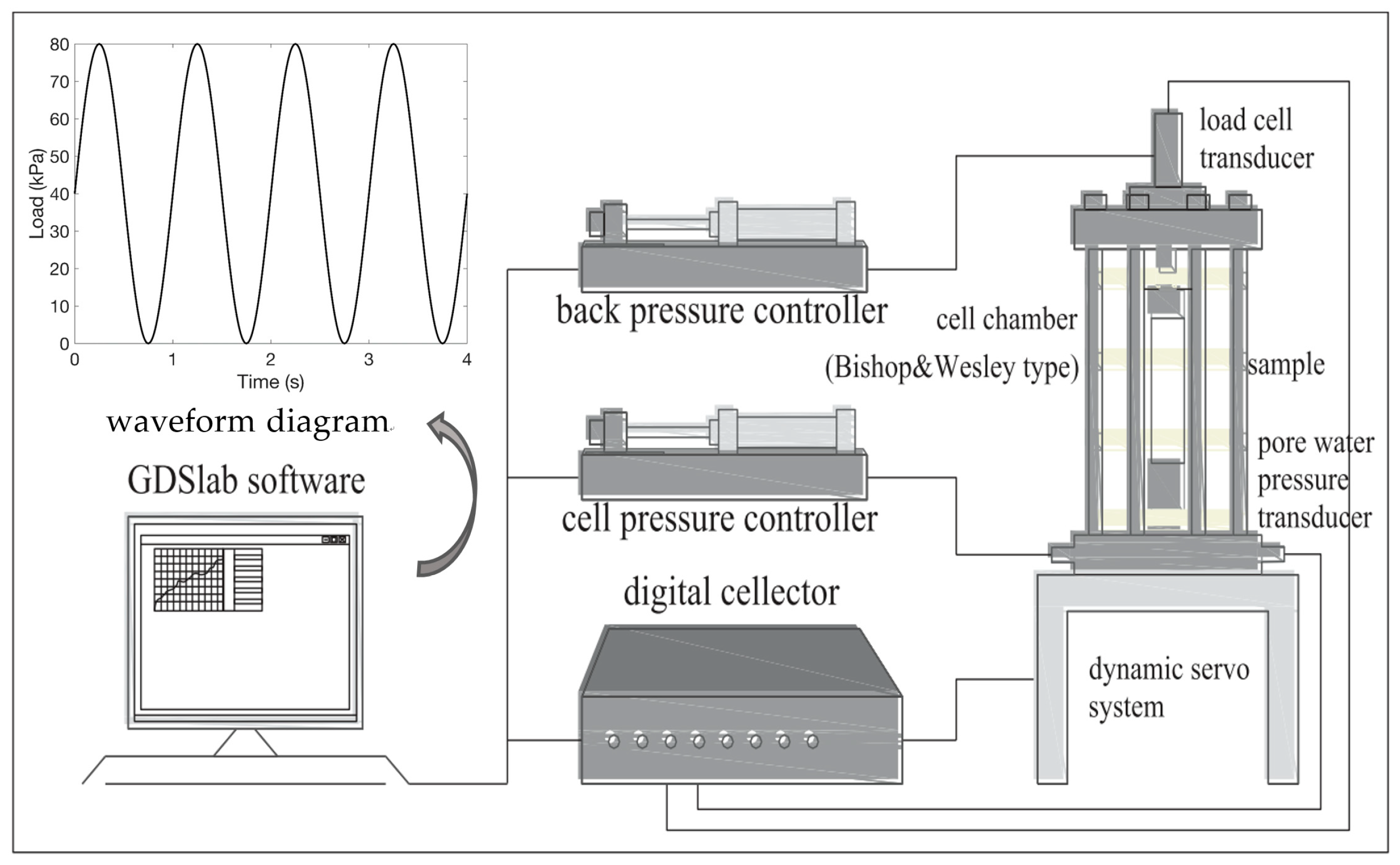 80
70
60
50
40
30
20
10
0
Load (kPa)
0
1
2
3
4
Time (s)

waveform diagram

GDSlab software

back pressure controller

cell pressure controller

digital cellector

load cell transducer

cell chamber (Bishop&Wesley type)

sample

pore water pressure transducer

dynamic servo system