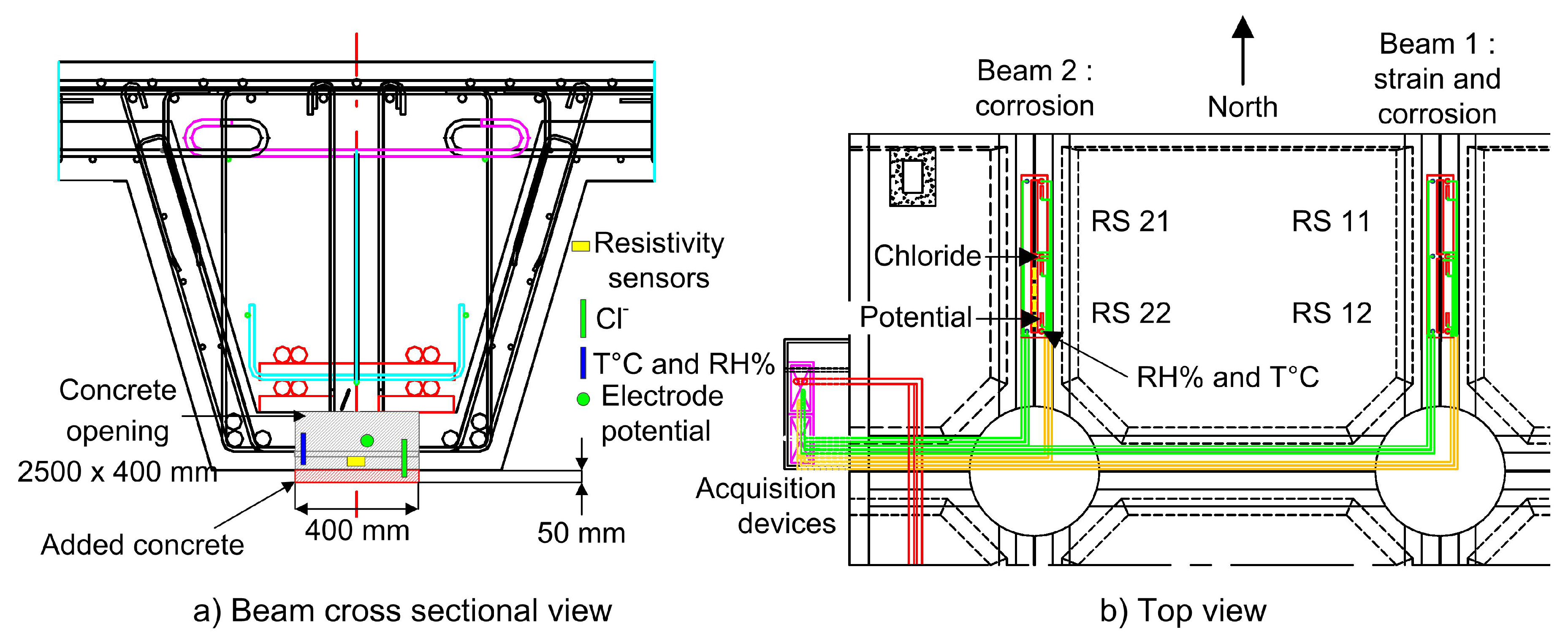 Resistivity sensors

$Cl^-$

T°C and RH%

Electrode potential

Concrete opening 2500 x 400 mm

Added concrete

400 mm

50 mm

a) Beam cross sectional view

Beam 2 : corrosion

North

Beam 1 : strain and corrosion

RS 21

RS 11

Chloride

RS 22

RS 12

Potential

RH% and T°C

Acquisition devices

b) Top view