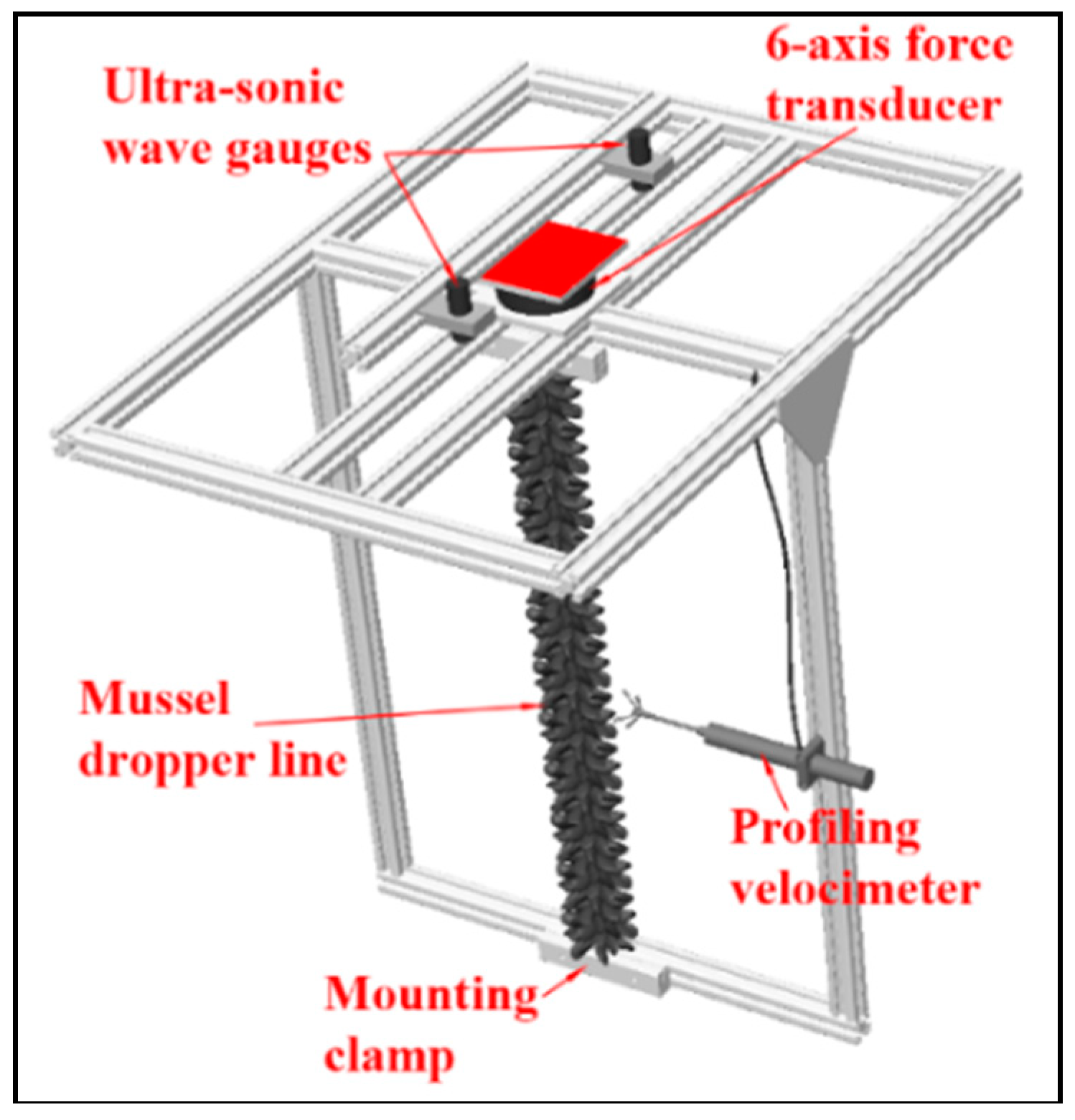 Ultra-sonic wave gauges

6-axis force transducer

Mussel dropper line

Profiling velocimeter

Mounting clamp