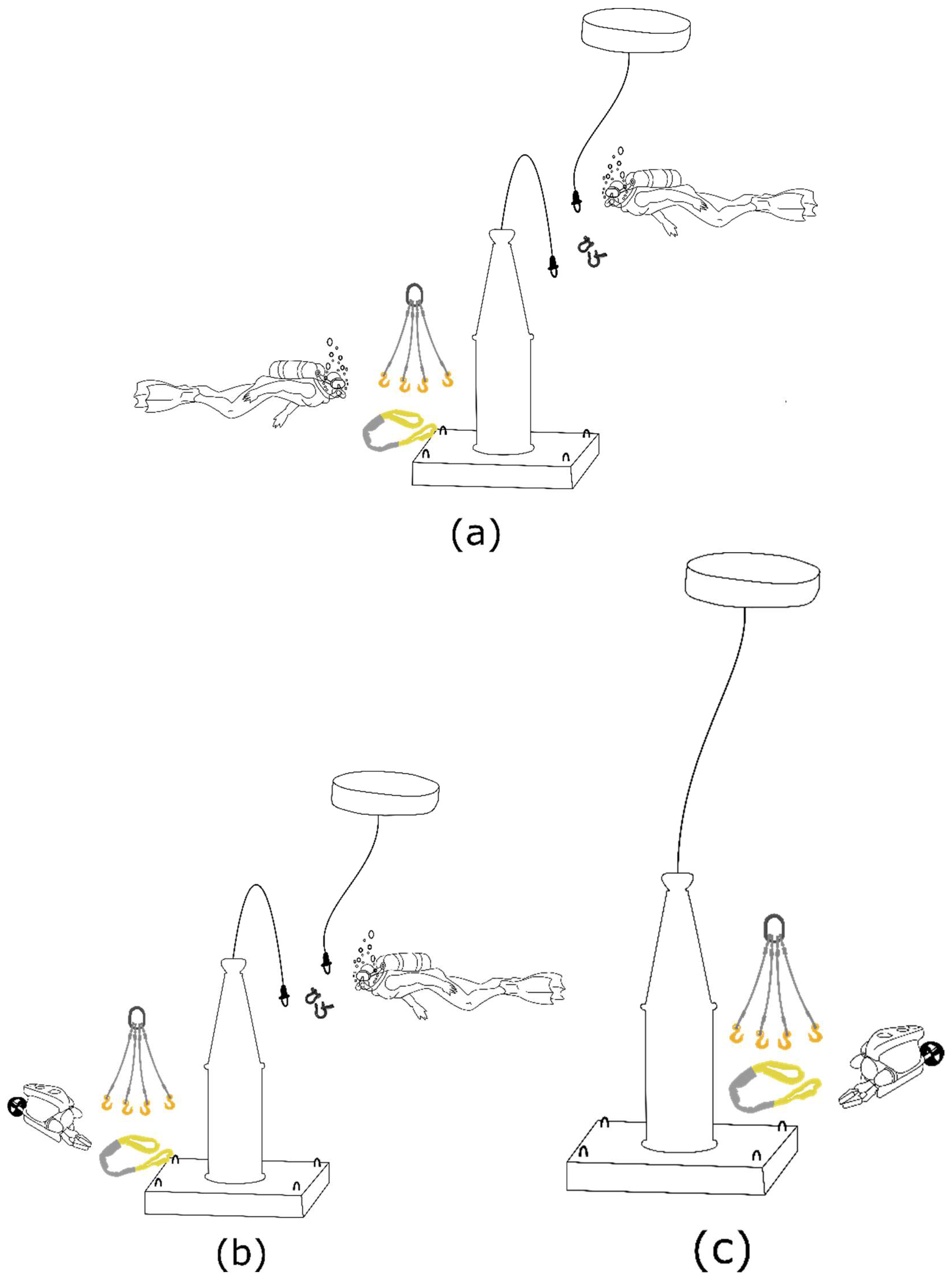 (a)

(b)

(c)