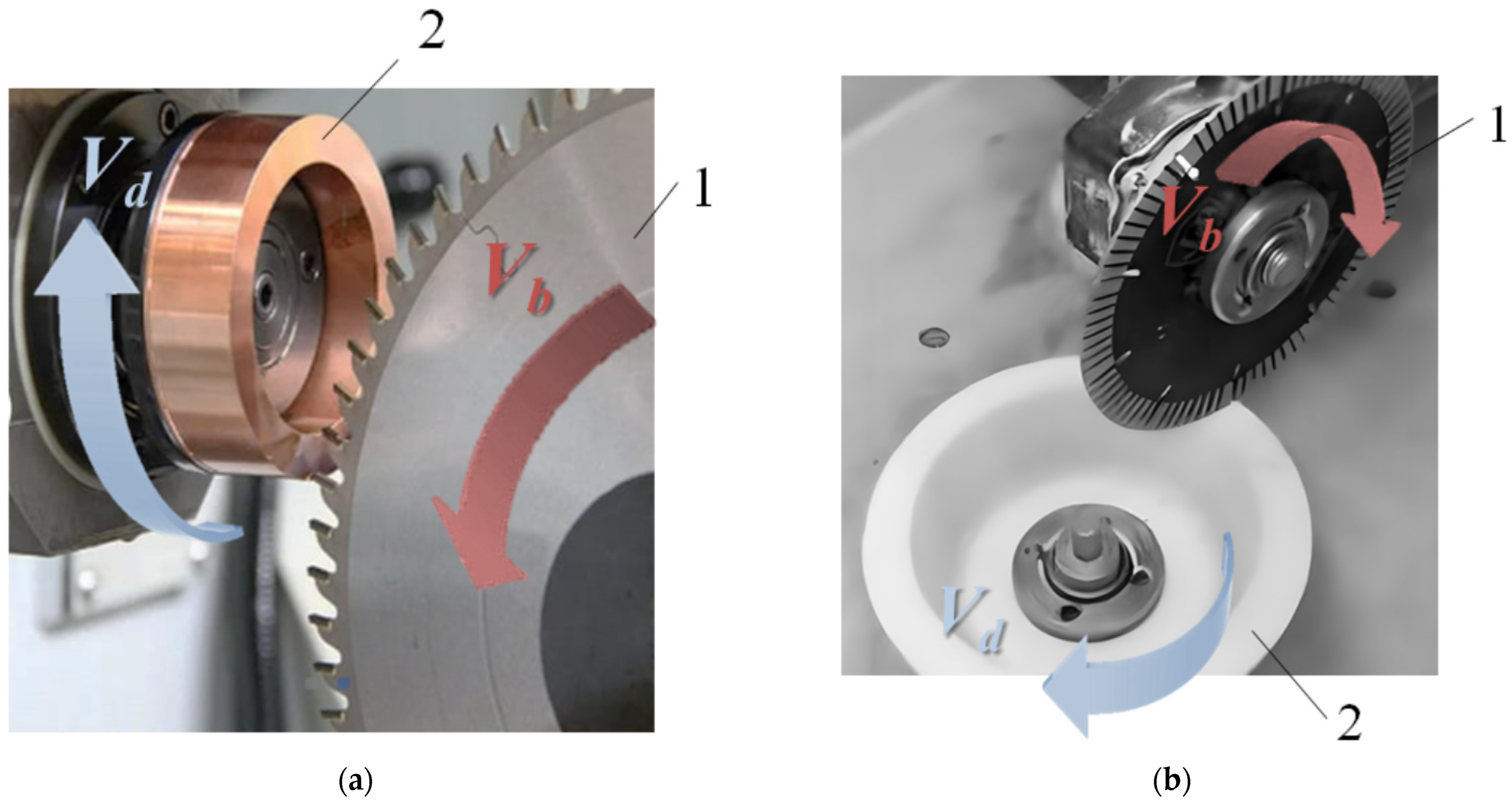 2

$V_d$

1

$V_b$

(a)

1

$V_b$

$V_d$

2

(b)