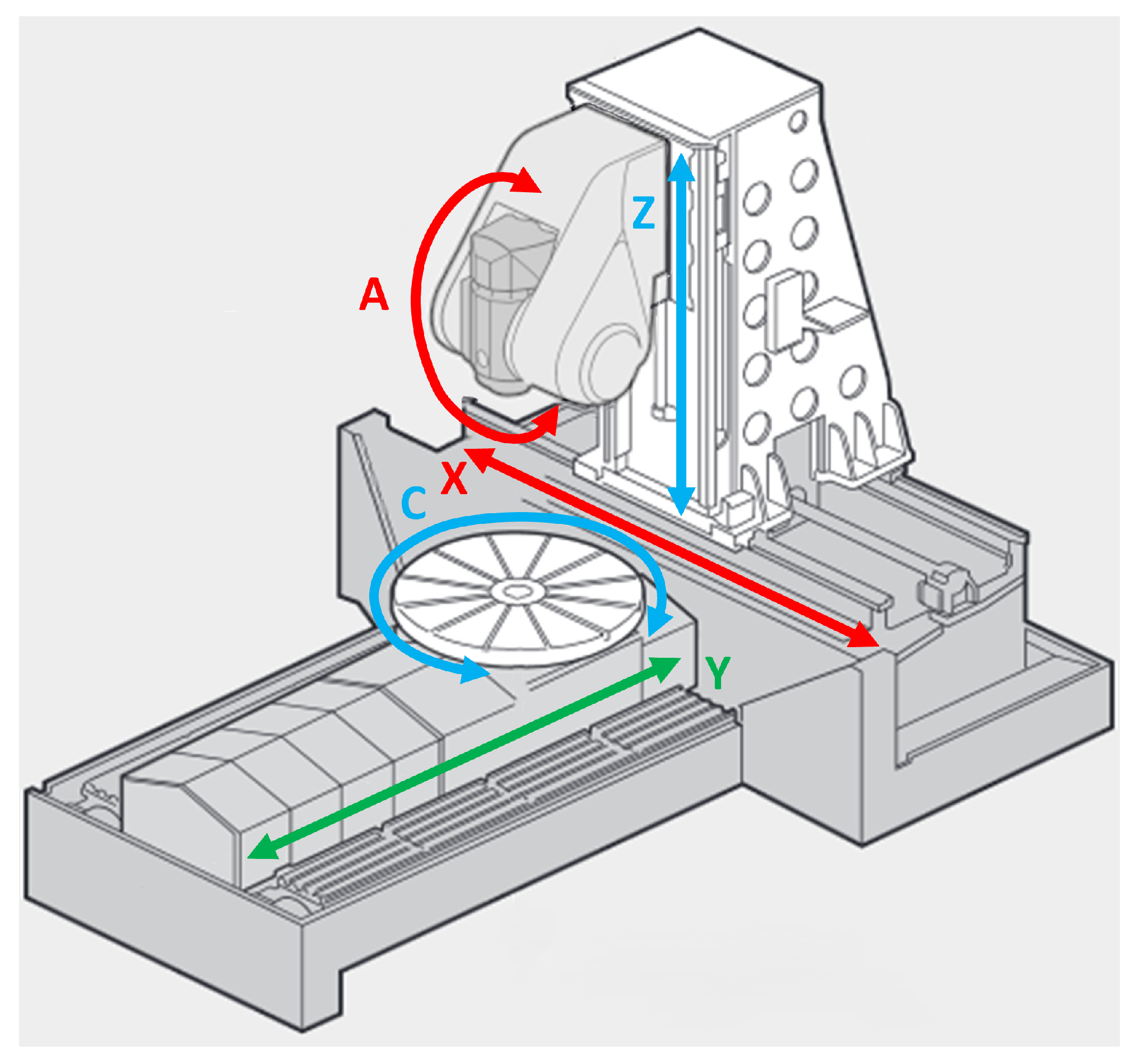 Z
A
X
C
Y