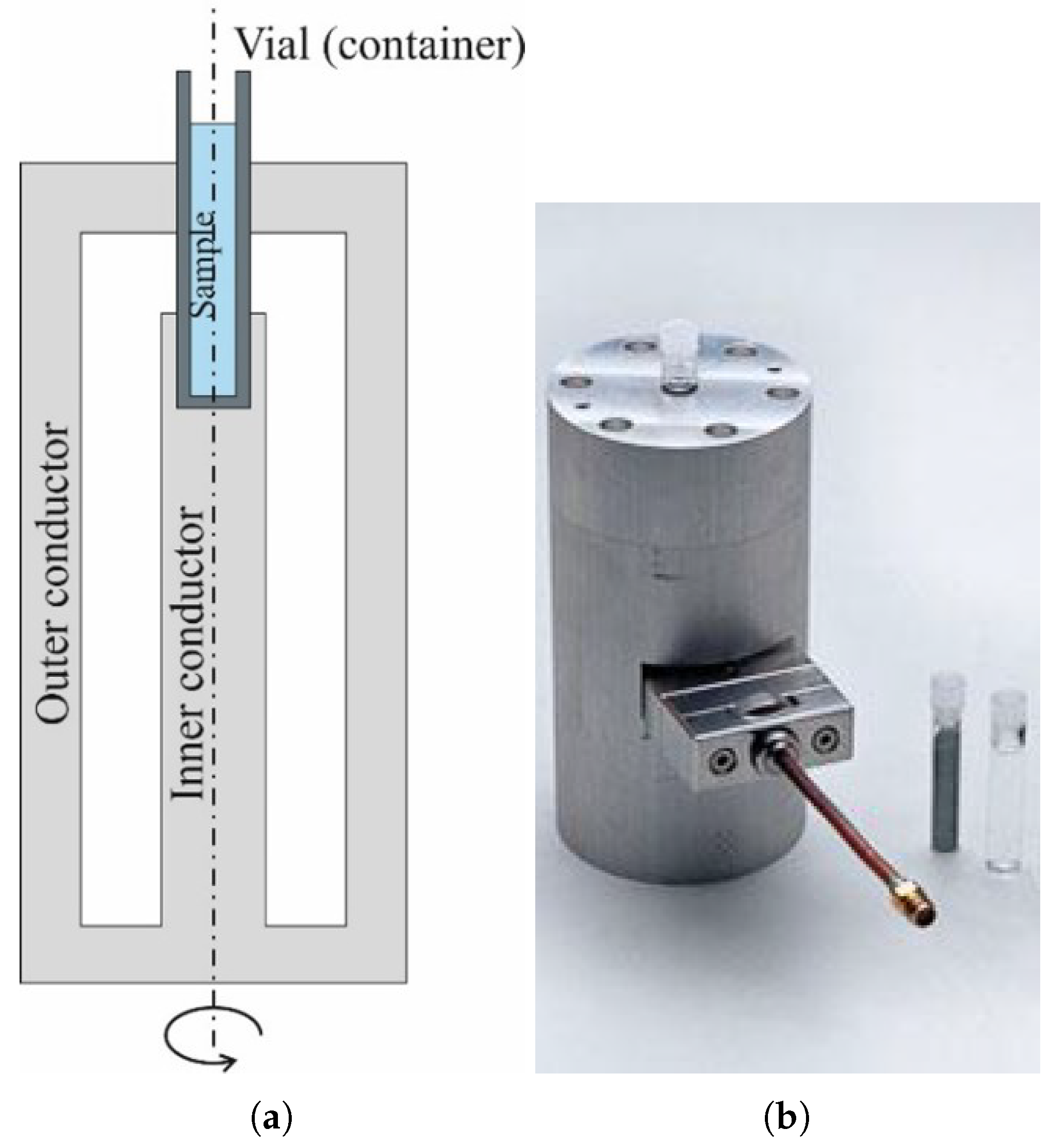 Vial (container)

Sample

Outer conductor

Inner conductor

(a)

(b)