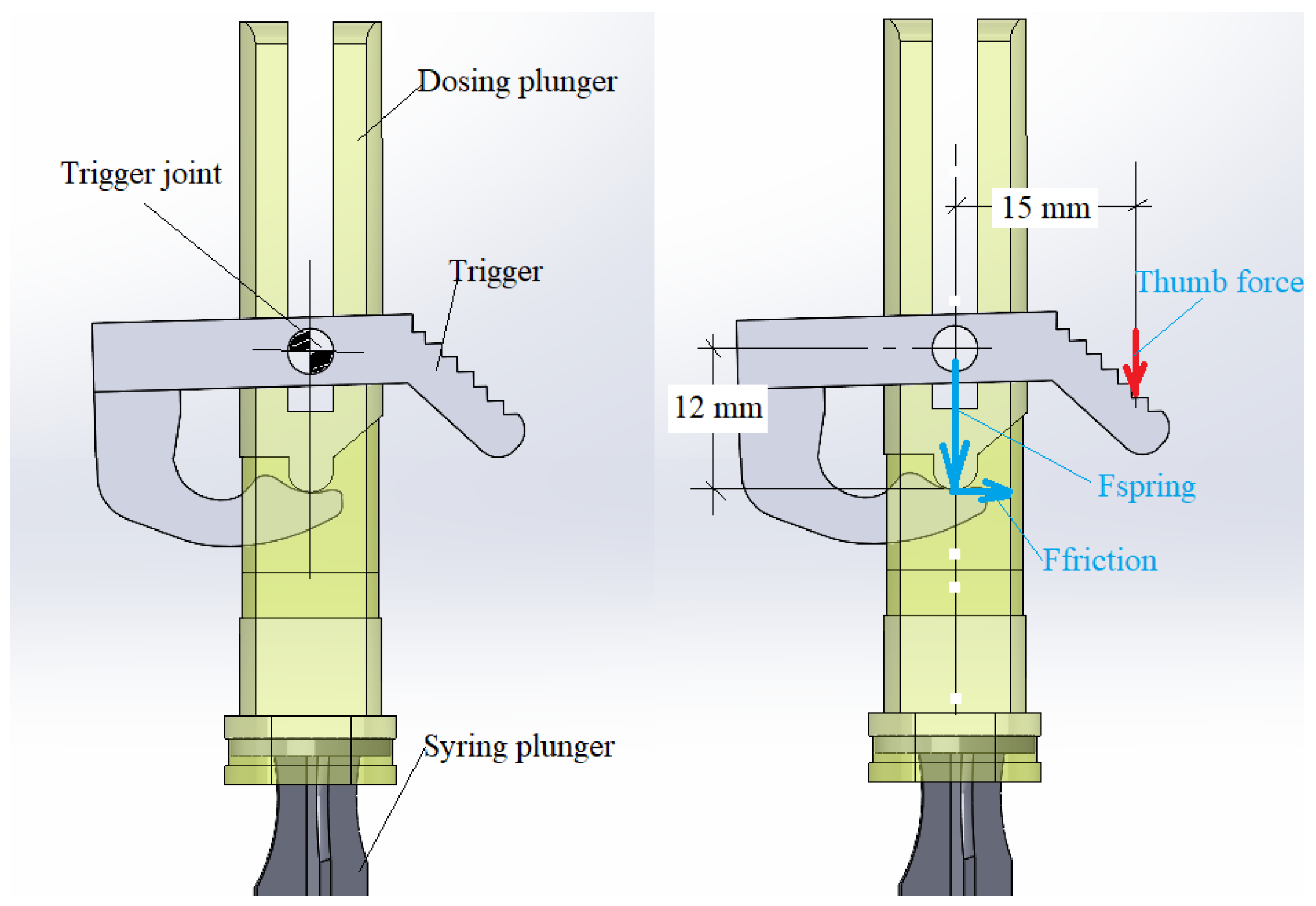 Dosing plunger

Trigger joint

Trigger

Syring plunger

15 mm

Thumb force

12 mm

Fspring

Ffriction