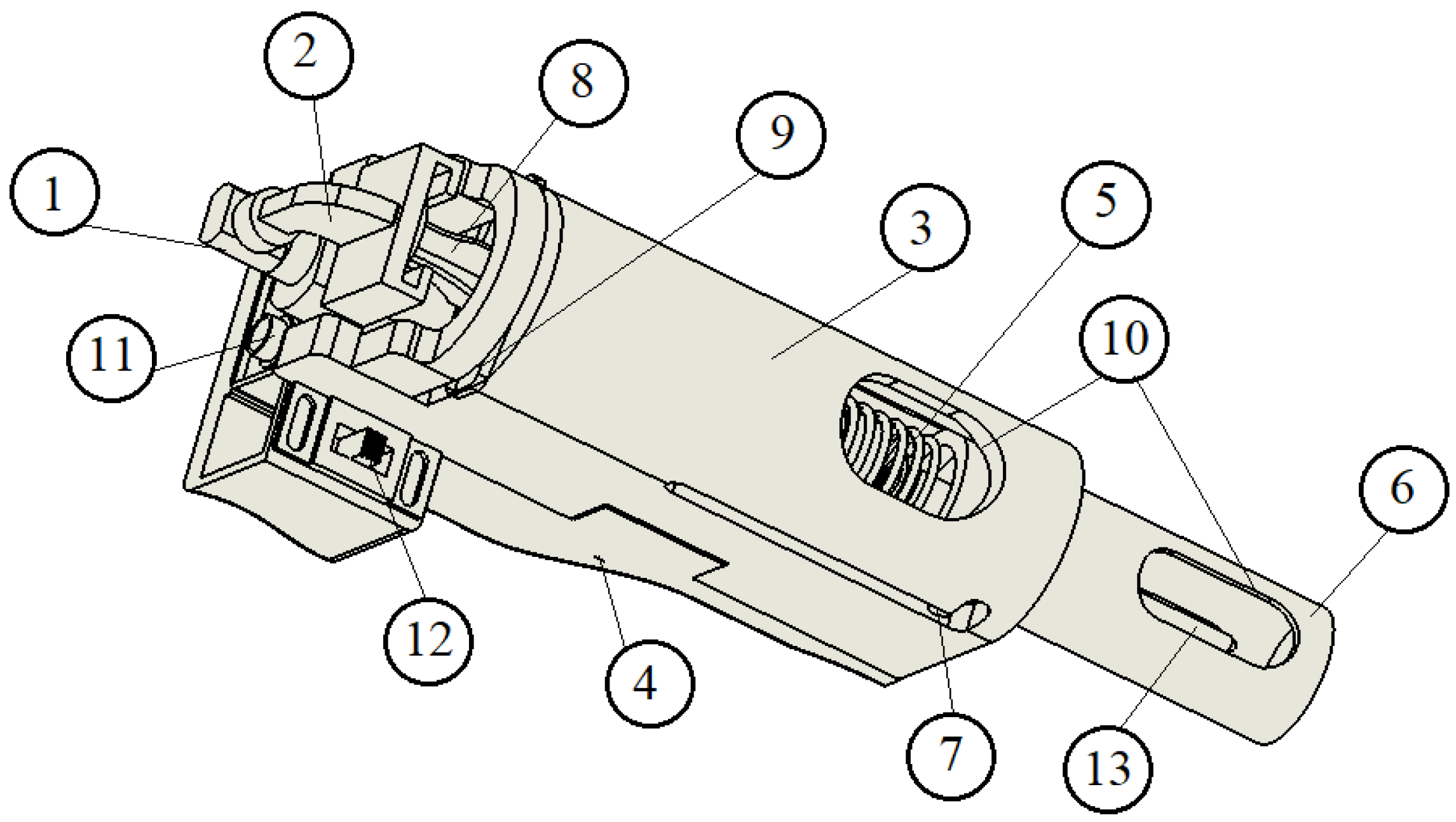 2
8
9
1
3
5
11
10
6
12
4
7
13