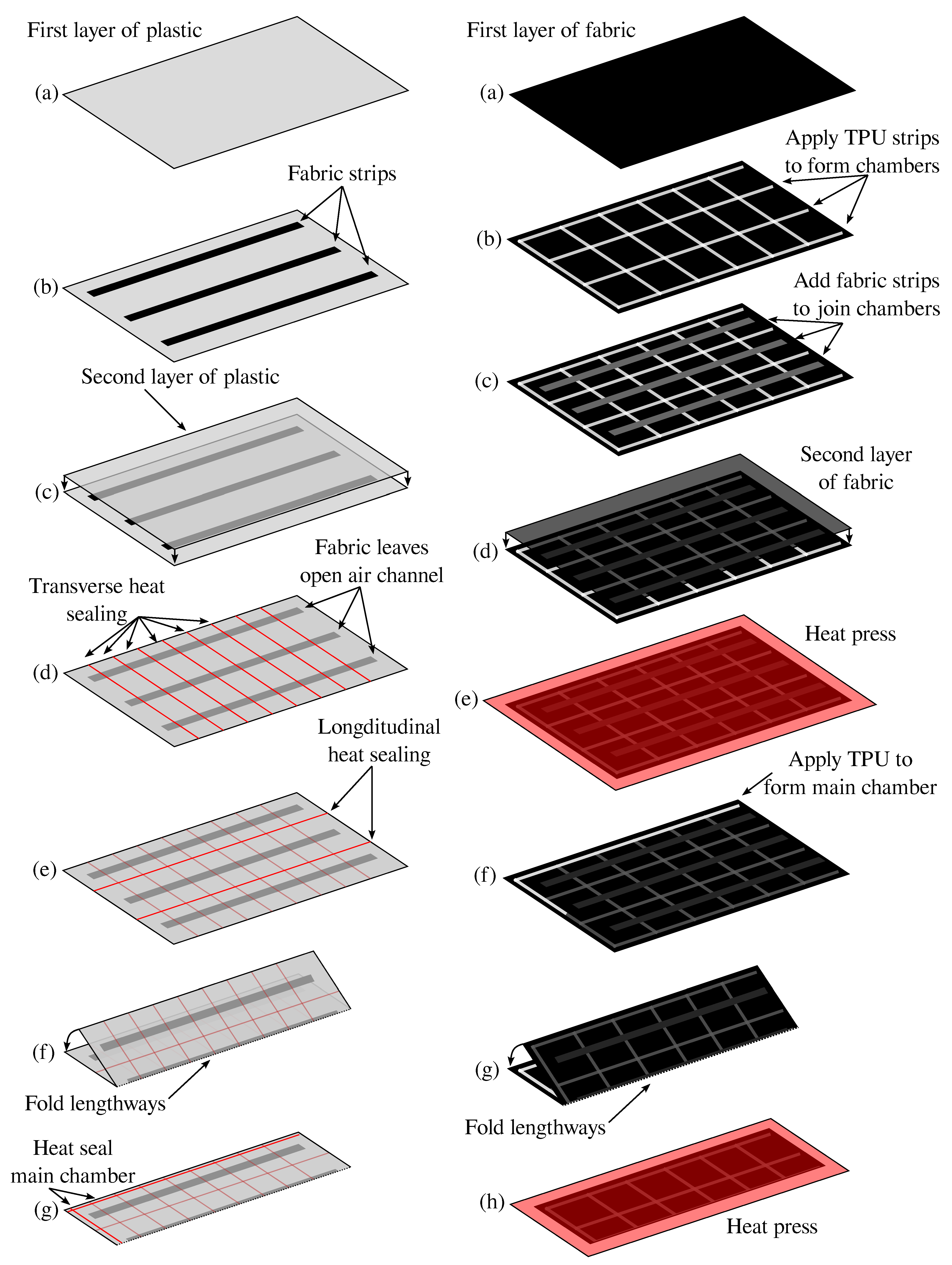 First layer of plastic

(a)

Fabric strips

(b)

Second layer of plastic

(c)

Fabric leaves open air channel

Transverse heat sealing

(d)

Longditudinal heat sealing

(e)

(f)

Fold lengthways

Heat seal main chamber

(g)

First layer of fabric

(a)

Apply TPU strips to form chambers

(b)

Add fabric strips to join chambers

(c)

Second layer of fabric

(d)

Heat press

(e)

Apply TPU to form main chamber

(f)

(g)

Fold lengthways

(h)

Heat press