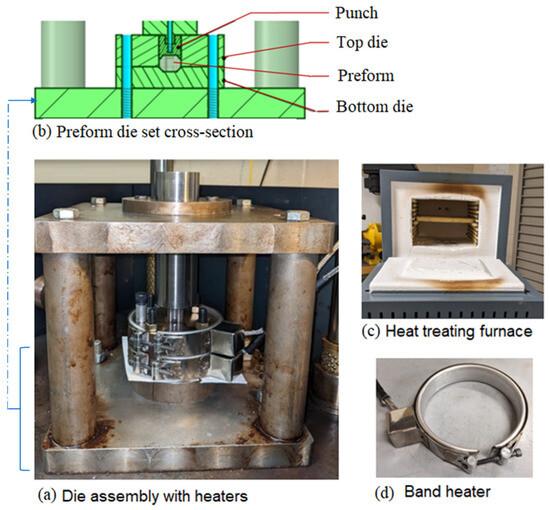 Punch
Top die
Preform
Bottom die
(b) Preform die set cross-section

(c) Heat treating furnace

(a) Die assembly with heaters

(d) Band heater