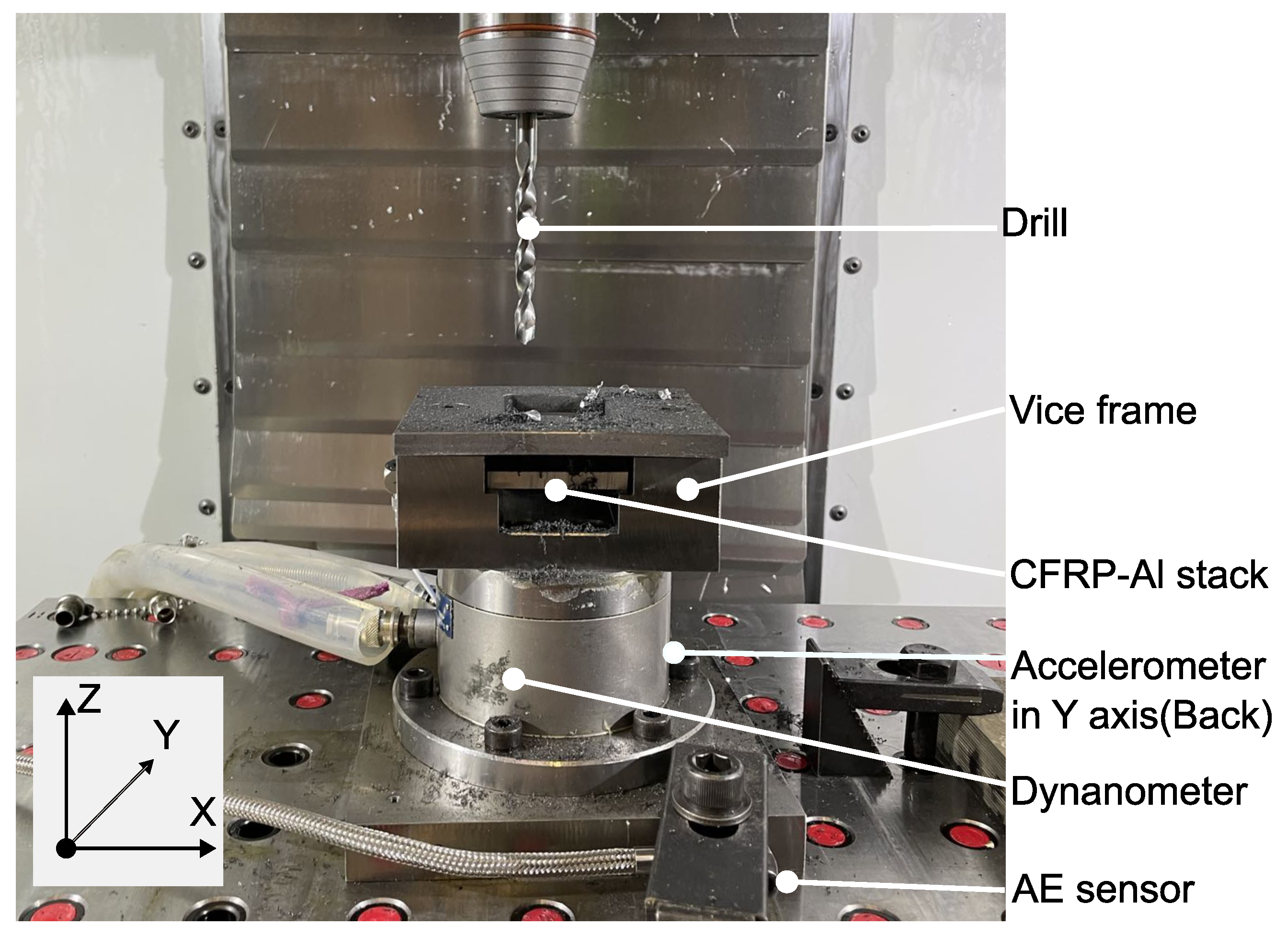 Drill

Vice frame

CFRP-Al stack

Accelerometer in Y axis(Back)

Dynanometer

AE sensor

Z

Y

X