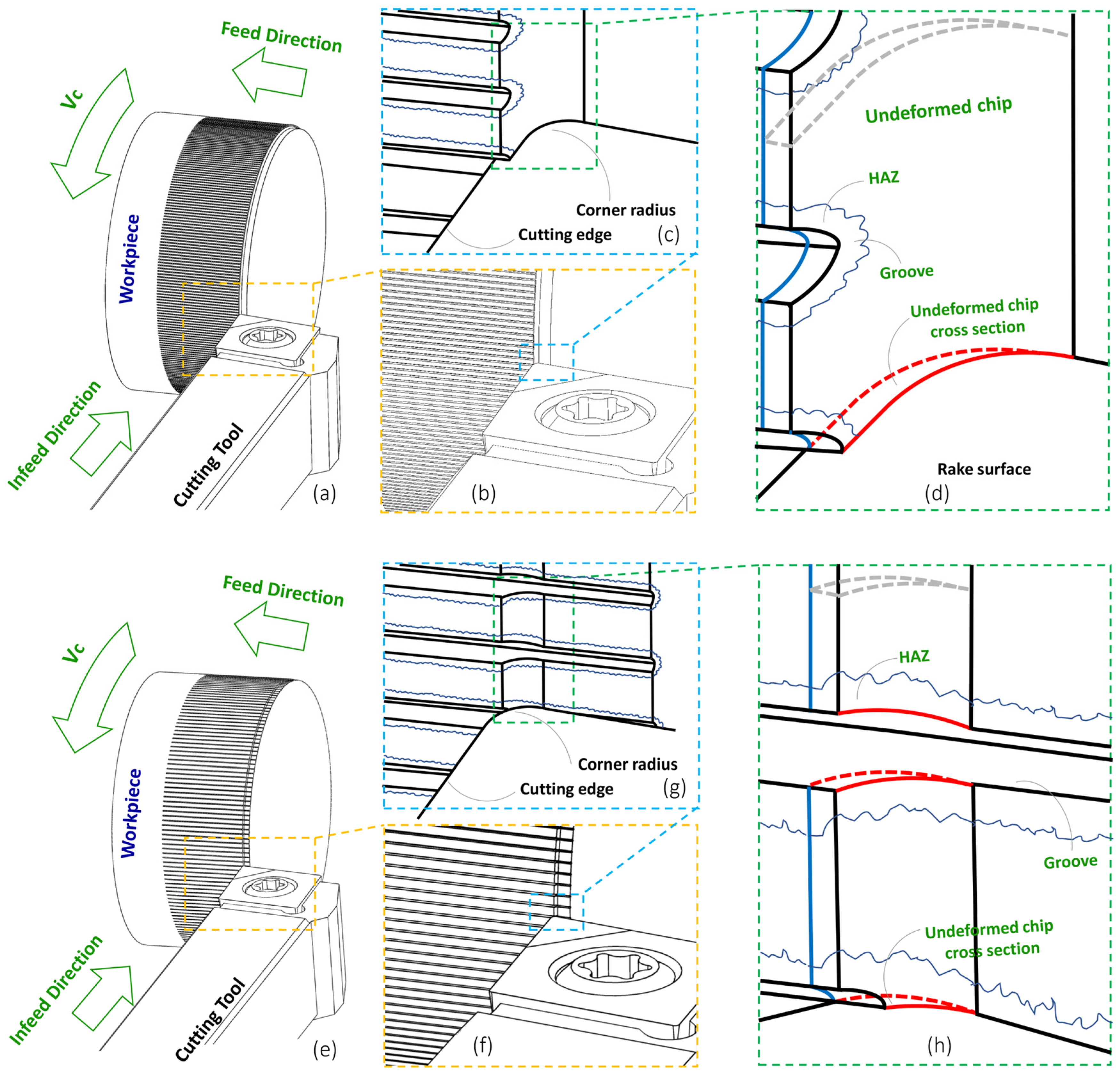 Feed Direction

Vc

Workpiece

Infeed Direction

Cutting Tool

(a)

Corner radius

Cutting edge

(c)

(b)

Undeformed chip

HAZ

Groove

Undeformed chip cross section

Rake surface

(d)

Feed Direction

Vc

Workpiece

Infeed Direction

Cutting Tool

(e)

Corner radius

Cutting edge

(g)

(f)

HAZ

Groove

Undeformed chip cross section

(h)