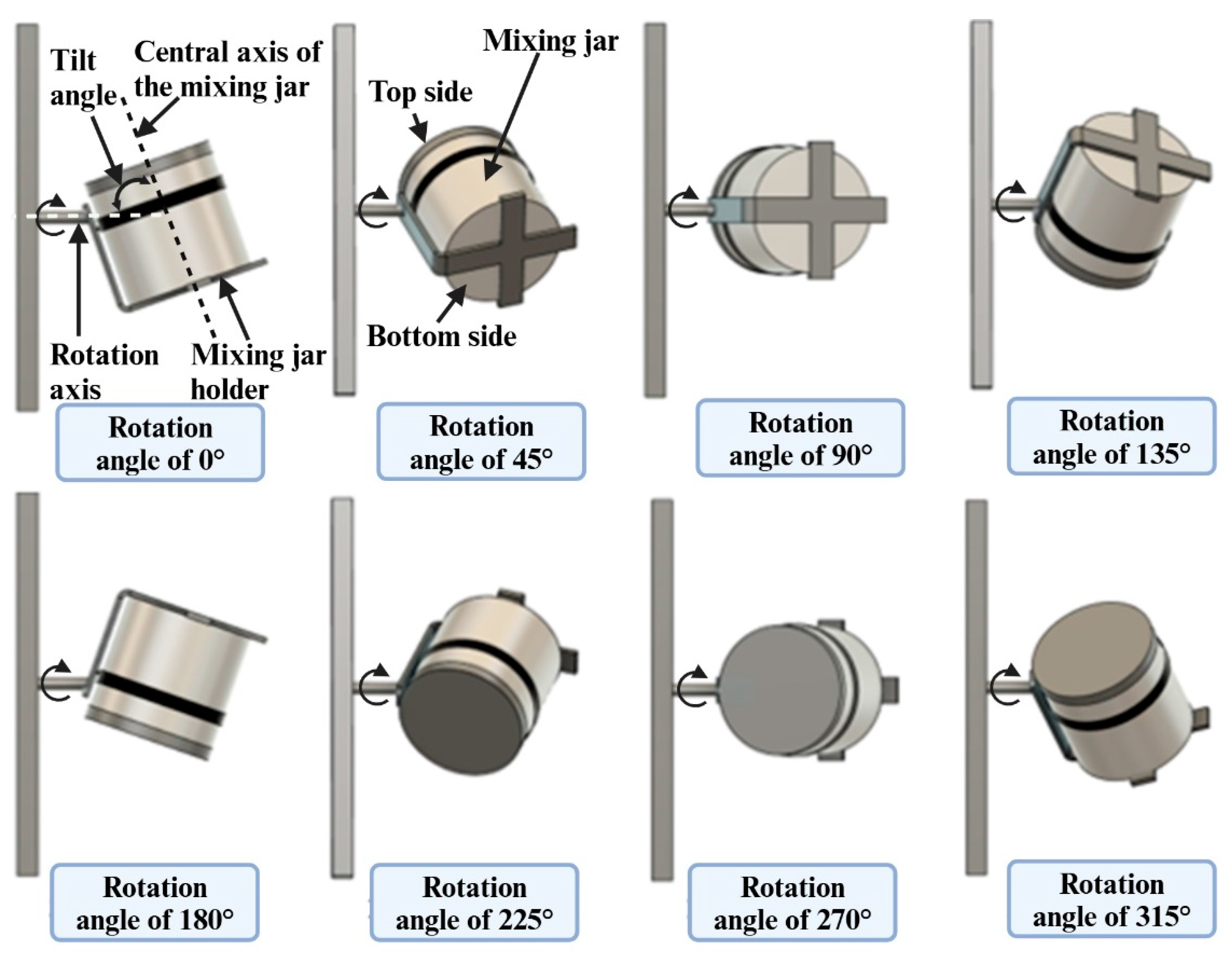 Tilt angle

Central axis of the mixing jar

Rotation axis

Mixing jar holder

Rotation angle of 0°

Mixing jar

Top side

Bottom side

Rotation angle of 45°

Rotation angle of 90°

Rotation angle of 135°

Rotation angle of 180°

Rotation angle of 225°

Rotation angle of 270°

Rotation angle of 315°