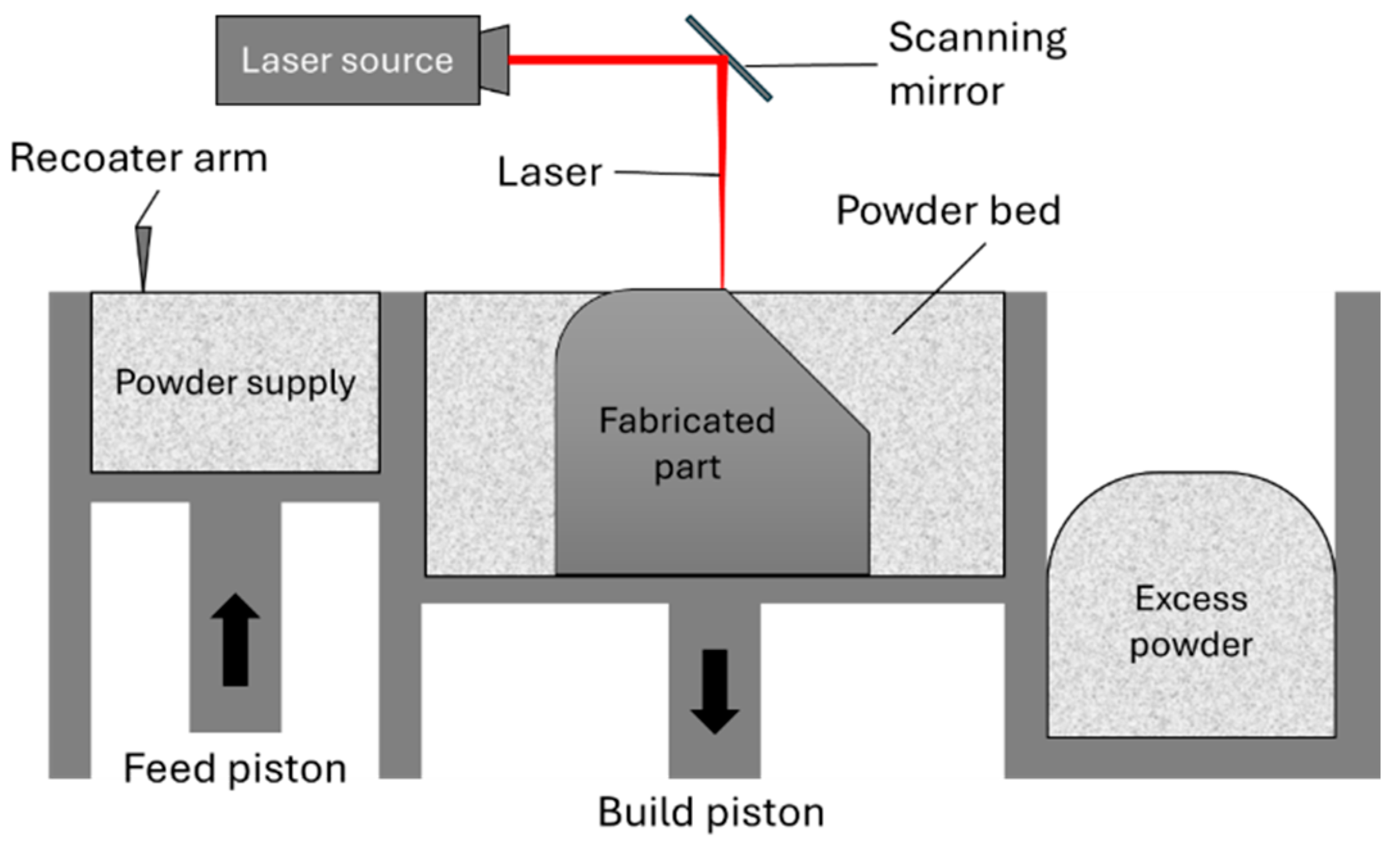 Laser source

Scanning mirror

Recoater arm

Laser

Powder bed

Powder supply

Fabricated part

Excess powder

Feed piston

Build piston