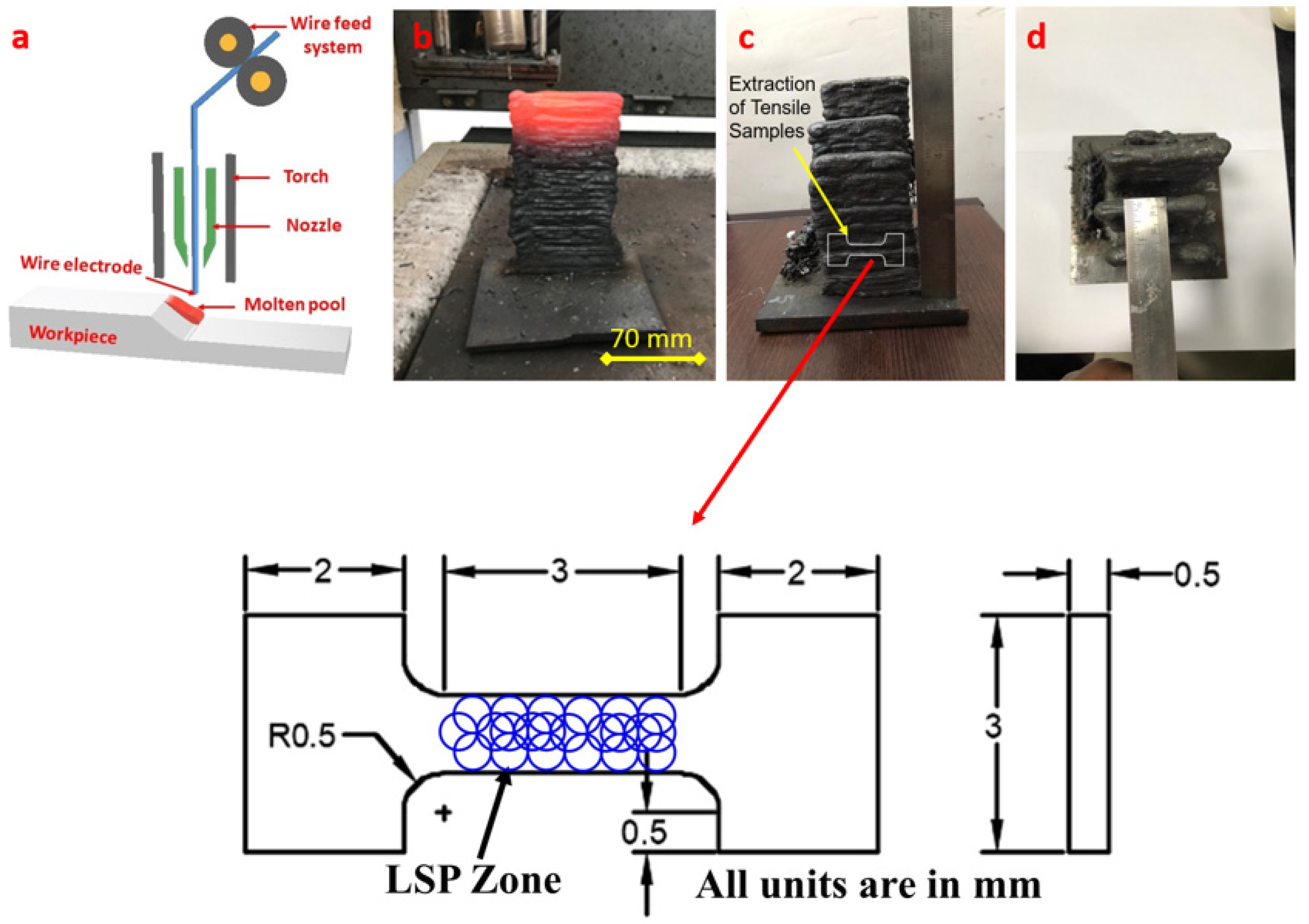 a

Wire feed system

Torch

Nozzle

Wire electrode

Molten pool

Workpiece

b

70 mm

c

Extraction of Tensile Samples

d

2

3

2

0.5

R0.5

3

0.5

LSP Zone

All units are in mm